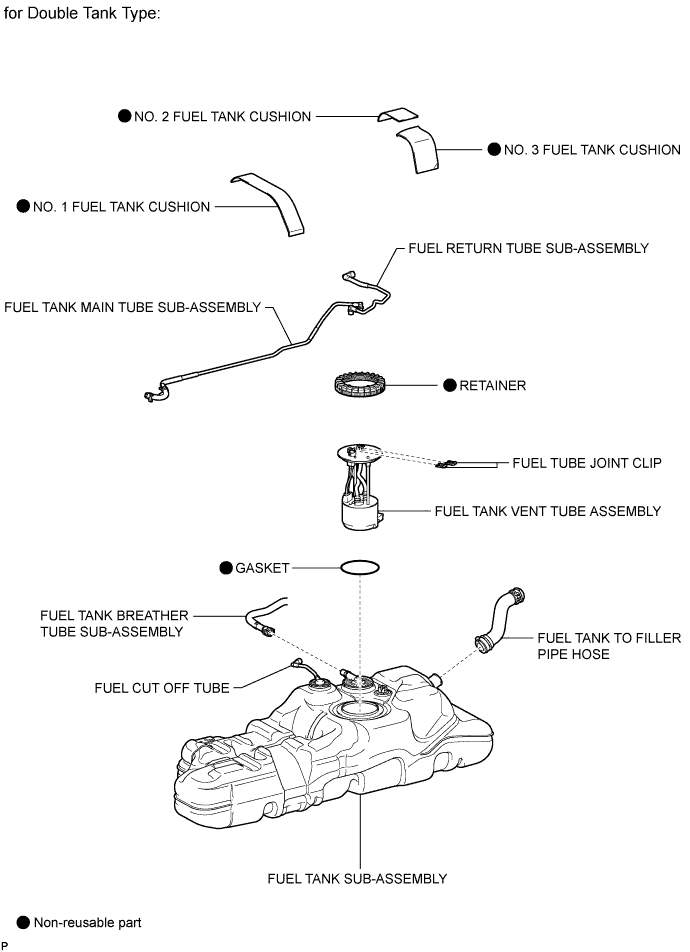 for Double Tank Type:

● NO. 2 FUEL TANK CUSHION

● NO. 3 FUEL TANK CUSHION

● NO. 1 FUEL TANK CUSHION

FUEL RETURN TUBE SUB-ASSEMBLY

FUEL TANK MAIN TUBE SUB-ASSEMBLY

● RETAINER

FUEL TUBE JOINT CLIP

FUEL TANK VENT TUBE ASSEMBLY

● GASKET

FUEL TANK BREATHER TUBE SUB-ASSEMBLY

FUEL TANK TO FILLER PIPE HOSE

FUEL CUT OFF TUBE

FUEL TANK SUB-ASSEMBLY

● Non-reusable part

P