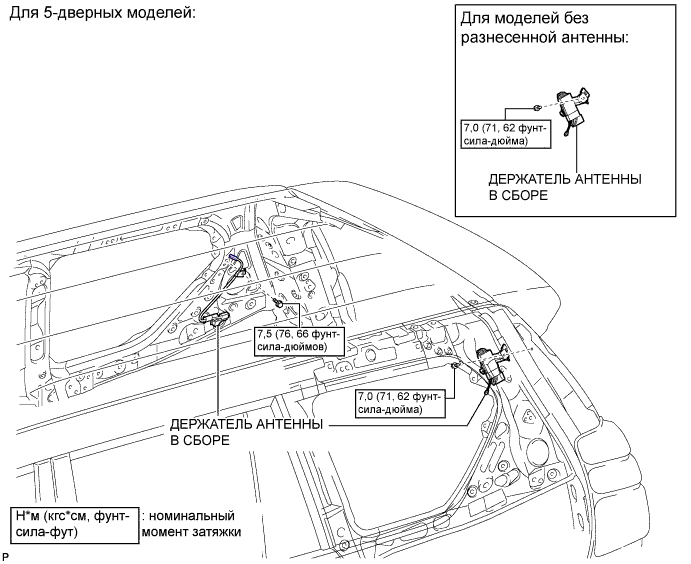 Для 5-дверных моделей:

Для моделей без разнесенной антенны:

7,0 (71, 62 фунт-сила-дюйма)

ДЕРЖАТЕЛЬ АНТЕННЫ В СБОРЕ

7,5 (76, 66 фунт-сила-дюймов)

7,0 (71, 62 фунт-сила-дюйма)

ДЕРЖАТЕЛЬ АНТЕННЫ В СБОРЕ

Н*м (кгс*см, фунт-сила-фут) : номинальный момент затяжки

P