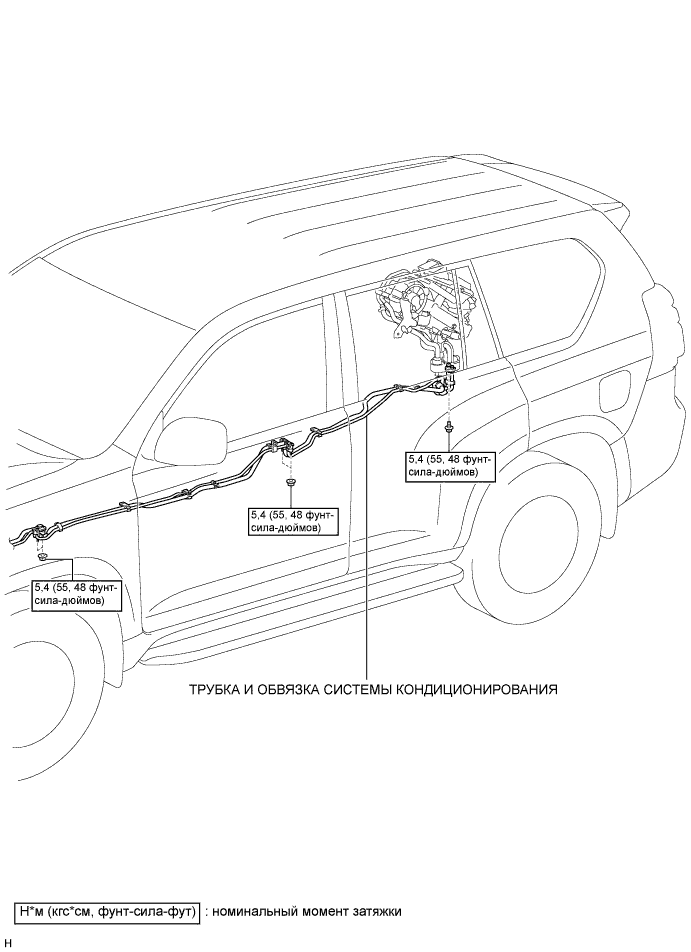 5,4 (55, 48 фунт-сила-дюймов)

5,4 (55, 48 фунт-сила-дюймов)

5,4 (55, 48 фунт-сила-дюймов)

ТРУБКА И ОБВЯЗКА СИСТЕМЫ КОНДИЦИОНИРОВАНИЯ

Н*м (кгс*см, фунт-сила-фут) : номинальный момент затяжки

H