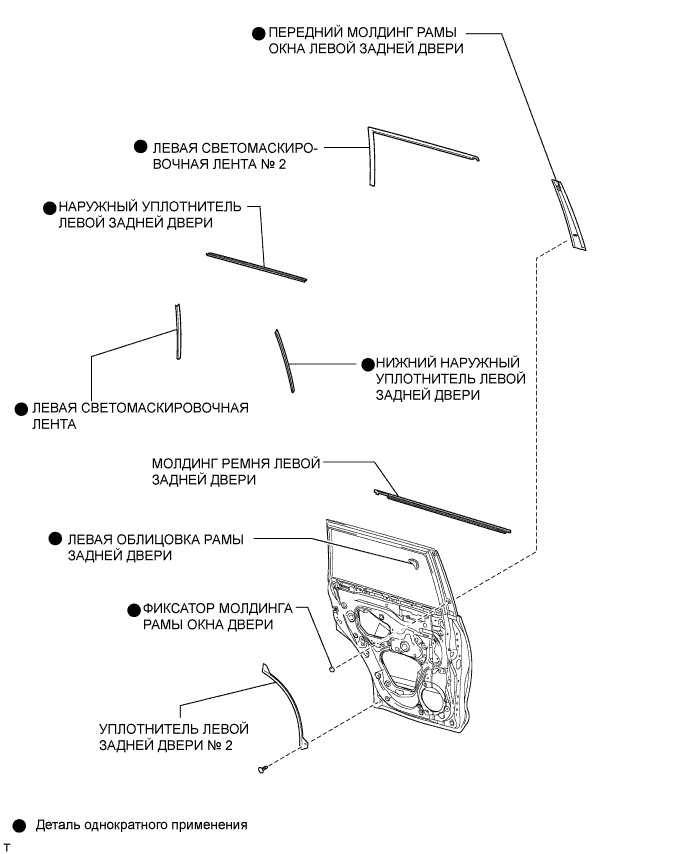 ● ПЕРЕДНИЙ МОЛДИНГ РАМЫ ОКНА ЛЕВОЙ ЗАДНЕЙ ДВЕРИ

● ЛЕВАЯ СВЕТОМАСКИРОВОЧНАЯ ЛЕНТА № 2

● НАРУЖНЫЙ УПЛОТНИТЕЛЬ ЛЕВОЙ ЗАДНЕЙ ДВЕРИ

● НИЖНИЙ НАРУЖНЫЙ УПЛОТНИТЕЛЬ ЛЕВОЙ ЗАДНЕЙ ДВЕРИ

● ЛЕВАЯ СВЕТОМАСКИРОВОЧНАЯ ЛЕНТА

МОЛДИНГ РЕМНЯ ЛЕВОЙ ЗАДНЕЙ ДВЕРИ

● ЛЕВАЯ ОБЛИЦОВКА РАМЫ ЗАДНЕЙ ДВЕРИ

● ФИКСАТОР МОЛДИНГА РАМЫ ОКНА ДВЕРИ

УПЛОТНИТЕЛЬ ЛЕВОЙ ЗАДНЕЙ ДВЕРИ № 2

● Деталь однократного применения

T