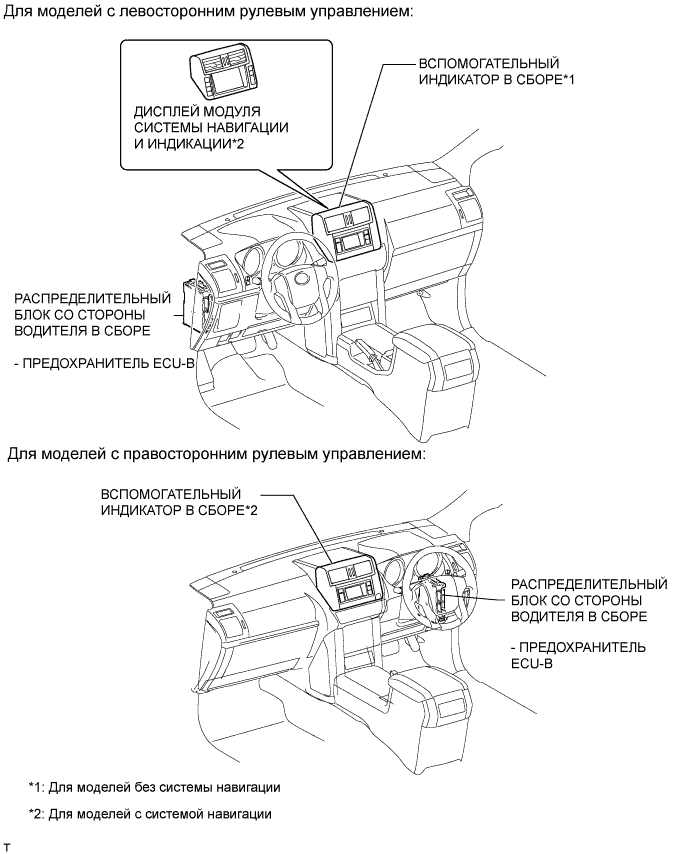 Для моделей с левосторонним рулевым управлением:

ДИСПЛЕЙ МОДУЛЯ СИСТЕМЫ НАВИГАЦИИ И ИНДИКАЦИИ*2

ВСПОМОГАТЕЛЬНЫЙ ИНДИКАТОР В СБОРЕ*1

РАСПРЕДЕЛИТЕЛЬНЫЙ БЛОК СО СТОРОНЫ ВОДИТЕЛЯ В СБОРЕ

- ПРЕДОХРАНИТЕЛЬ ECU-B

Для моделей с правосторонним рулевым управлением:

ВСПОМОГАТЕЛЬНЫЙ ИНДИКАТОР В СБОРЕ*2

РАСПРЕДЕЛИТЕЛЬНЫЙ БЛОК СО СТОРОНЫ ВОДИТЕЛЯ В СБОРЕ

- ПРЕДОХРАНИТЕЛЬ ECU-B

*1: Для моделей без системы навигации

*2: Для моделей с системой навигации

T