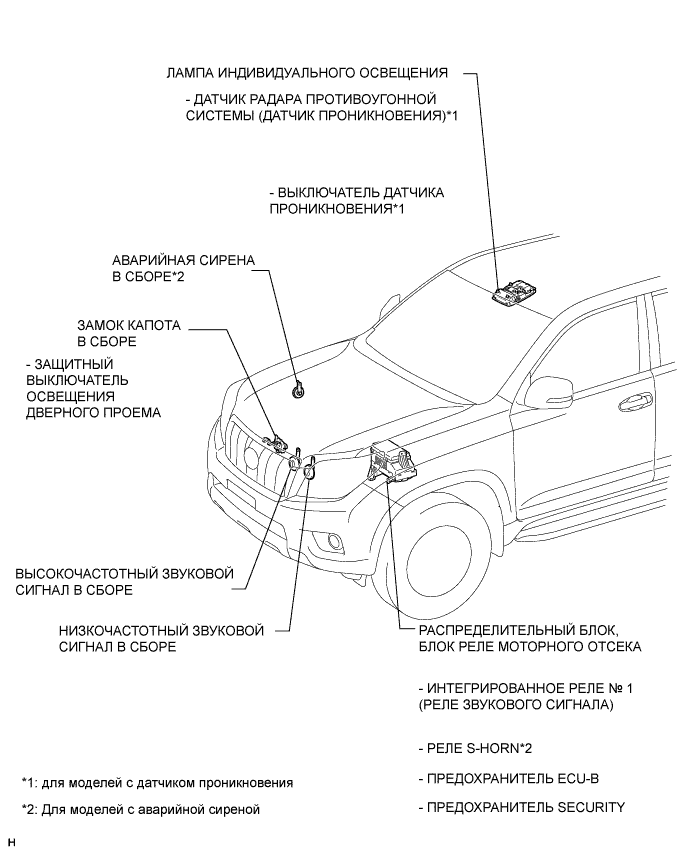 ЛАМПА ИНДИВИДУАЛЬНОГО ОСВЕЩЕНИЯ

- ДАТЧИК РАДАРА ПРОТИВОУГОННОЙ СИСТЕМЫ (ДАТЧИК ПРОНИКНОВЕНИЯ)*1

- ВЫКЛЮЧАТЕЛЬ ДАТЧИКА ПРОНИКНОВЕНИЯ*1

АВАРИЙНАЯ СИРЕНА В СБОРЕ*2

ЗАМОК КАПОТА В СБОРЕ

- ЗАЩИТНЫЙ ВЫКЛЮЧАТЕЛЬ ОСВЕЩЕНИЯ ДВЕРНОГО ПРОЕМА

ВЫСОКОЧАСТОТНЫЙ ЗВУКОВОЙ СИГНАЛ В СБОРЕ

НИЗКОЧАСТОТНЫЙ ЗВУКОВОЙ СИГНАЛ В СБОРЕ

РАСПРЕДЕЛИТЕЛЬНЫЙ БЛОК, БЛОК РЕЛЕ МОТОРНОГО ОТСЕКА

- ИНТЕГРИРОВАННОЕ РЕЛЕ № 1 (РЕЛЕ ЗВУКОВОГО СИГНАЛА)

- РЕЛЕ S-HORN*2

- ПРЕДОХРАНИТЕЛЬ ECU-B

- ПРЕДОХРАНИТЕЛЬ SECURITY

*1: для моделей с датчиком проникновения

*2: Для моделей с аварийной сиреной

H