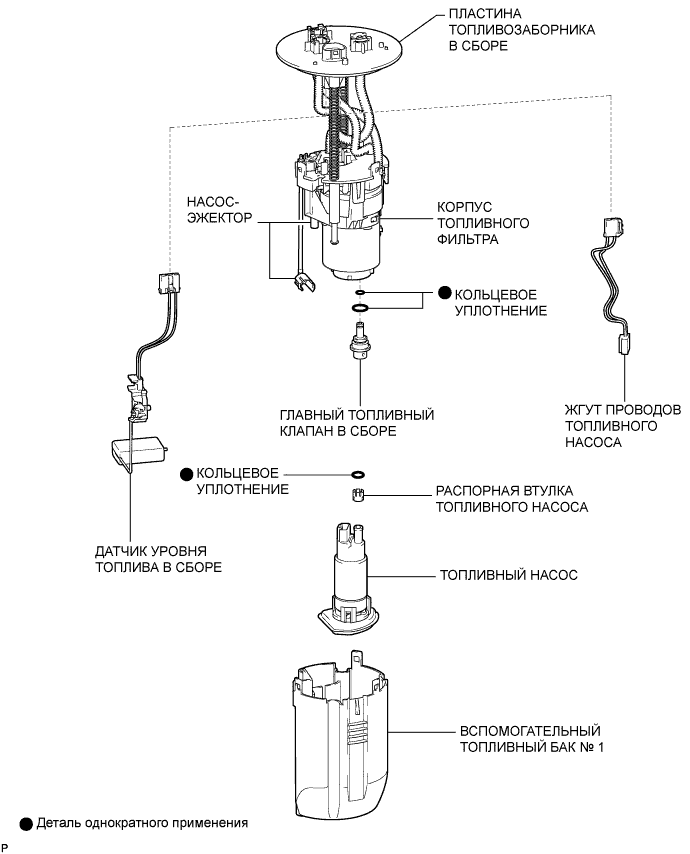 ПЛАСТИНА ТОПЛИВОЗАБОРНИКА В СБОРЕ

НАСОС-ЭЖЕКТОР

КОРПУС ТОПЛИВНОГО ФИЛЬТРА

● КОЛЬЦЕВОЕ УПЛОТНЕНИЕ

ГЛАВНЫЙ ТОПЛИВНЫЙ КЛАПАН В СБОРЕ

ЖГУТ ПРОВОДОВ ТОПЛИВНОГО НАСОСА

● КОЛЬЦЕВОЕ УПЛОТНЕНИЕ

РАСПОРНАЯ ВТУЛКА ТОПЛИВНОГО НАСОСА

ДАТЧИК УРОВНЯ ТОПЛИВА В СБОРЕ

ТОПЛИВНЫЙ НАСОС

ВСПОМОГАТЕЛЬНЫЙ ТОПЛИВНЫЙ БАК № 1

● Деталь однократного применения

P