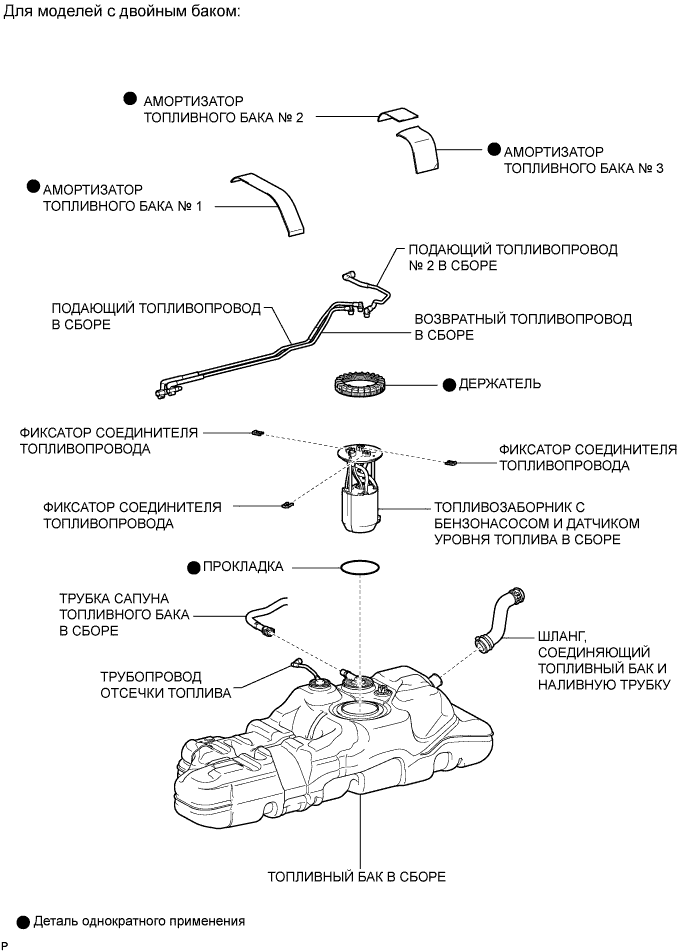 Для моделей с двойным баком:

● АМОРТИЗАТОР ТОПЛИВНОГО БАКА № 2

● АМОРТИЗАТОР ТОПЛИВНОГО БАКА № 3

● АМОРТИЗАТОР ТОПЛИВНОГО БАКА № 1

ПОДАЮЩИЙ ТОПЛИВОПРОВОД № 2 В СБОРЕ

ПОДАЮЩИЙ ТОПЛИВОПРОВОД В СБОРЕ

ВОЗВРАТНЫЙ ТОПЛИВОПРОВОД В СБОРЕ

● ДЕРЖАТЕЛЬ

ФИКСАТОР СОЕДИНИТЕЛЯ ТОПЛИВОПРОВОДА

ФИКСАТОР СОЕДИНИТЕЛЯ ТОПЛИВОПРОВОДА

ФИКСАТОР СОЕДИНИТЕЛЯ ТОПЛИВОПРОВОДА

ТОПЛИВОЗАБОРНИК С БЕНЗОНАСОСОМ И ДАТЧИКОМ УРОВНЯ ТОПЛИВА В СБОРЕ

● ПРОКЛАДКА

ТРУБКА САПУНА ТОПЛИВНОГО БАКА В СБОРЕ

ШЛАНГ, СОЕДИНЯЮЩИЙ ТОПЛИВНЫЙ БАК И НАЛИВНУЮ ТРУБКУ

ТРУБОПРОВОД ОТСЕЧКИ ТОПЛИВА

ТОПЛИВНЫЙ БАК В СБОРЕ

● Деталь однократного применения

P