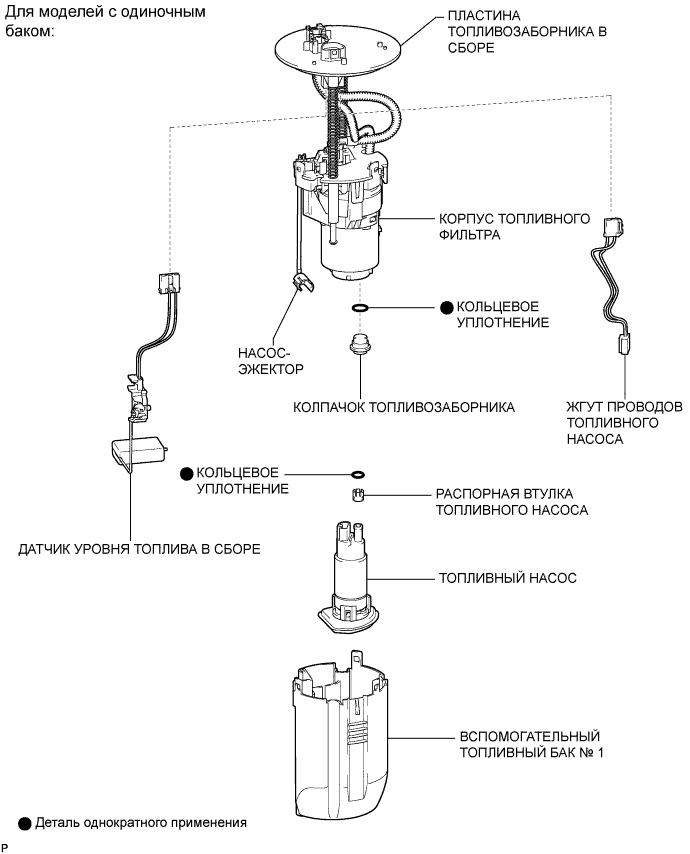 Для моделей с одиночным баком:

ПЛАСТИНА ТОПЛИВОЗАБОРНИКА В СБОРЕ

КОРПУС ТОПЛИВНОГО ФИЛЬТРА

● КОЛЬЦЕВОЕ УПЛОТНЕНИЕ

НАСОС-ЭЖЕКТОР

КОЛПАЧОК ТОПЛИВОЗАБОРНИКА

ЖГУТ ПРОВОДОВ ТОПЛИВНОГО НАСОСА

● КОЛЬЦЕВОЕ УПЛОТНЕНИЕ

РАСПОРНАЯ ВТУЛКА ТОПЛИВНОГО НАСОСА

ДАТЧИК УРОВНЯ ТОПЛИВА В СБОРЕ

ТОПЛИВНЫЙ НАСОС

ВСПОМОГАТЕЛЬНЫЙ ТОПЛИВНЫЙ БАК № 1

● Деталь однократного применения

P