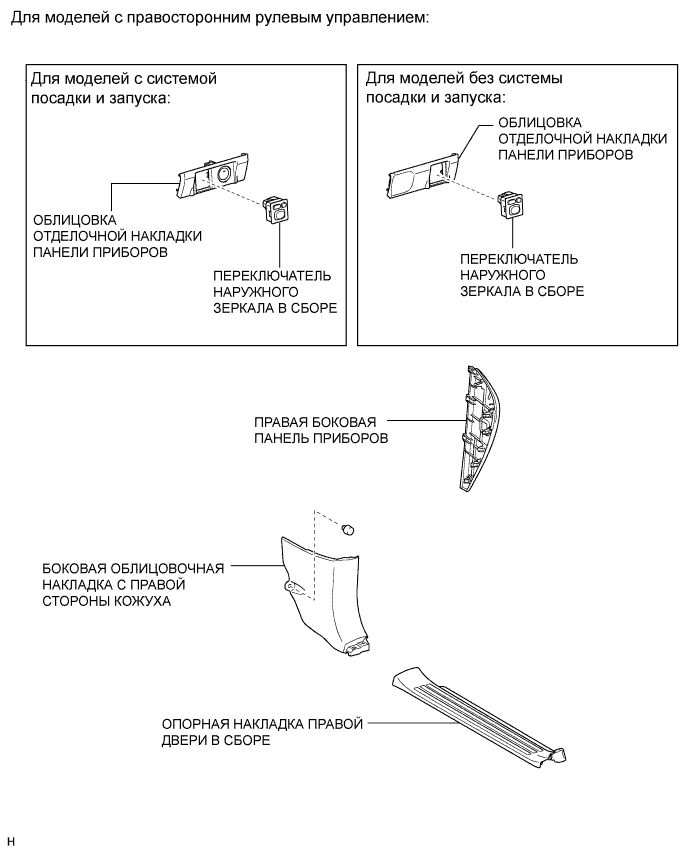 Для моделей с правосторонним рулевым управлением:

Для моделей с системой посадки и запуска:

ОБЛИЦОВКА ОТДЕЛОЧНОЙ НАКЛАДКИ ПАНЕЛИ ПРИБОРОВ

ПЕРЕКЛЮЧАТЕЛЬ НАРУЖНОГО ЗЕРКАЛА В СБОРЕ

Для моделей без системы посадки и запуска:

ОБЛИЦОВКА ОТДЕЛОЧНОЙ НАКЛАДКИ ПАНЕЛИ ПРИБОРОВ

ПЕРЕКЛЮЧАТЕЛЬ НАРУЖНОГО ЗЕРКАЛА В СБОРЕ

ПРАВАЯ БОКОВАЯ ПАНЕЛЬ ПРИБОРОВ

БОКОВАЯ ОБЛИЦОВОЧНАЯ НАКЛАДКА С ПРАВОЙ СТОРОНЫ КОЖУХА

ОПОРНАЯ НАКЛАДКА ПРАВОЙ ДВЕРИ В СБОРЕ

H