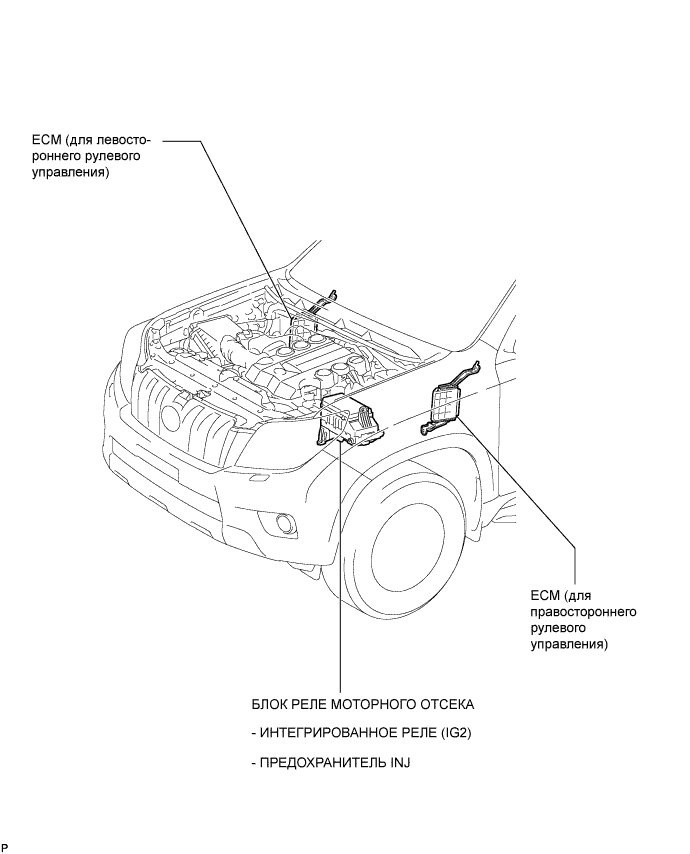 ECM (для левостороннего рулевого управления)

ECM (для правостороннего рулевого управления)

БЛОК РЕЛЕ МОТОРНОГО ОТСЕКА

- ИНТЕГРИРОВАННОЕ РЕЛЕ (IG2)

- ПРЕДОХРАНИТЕЛЬ INJ

P