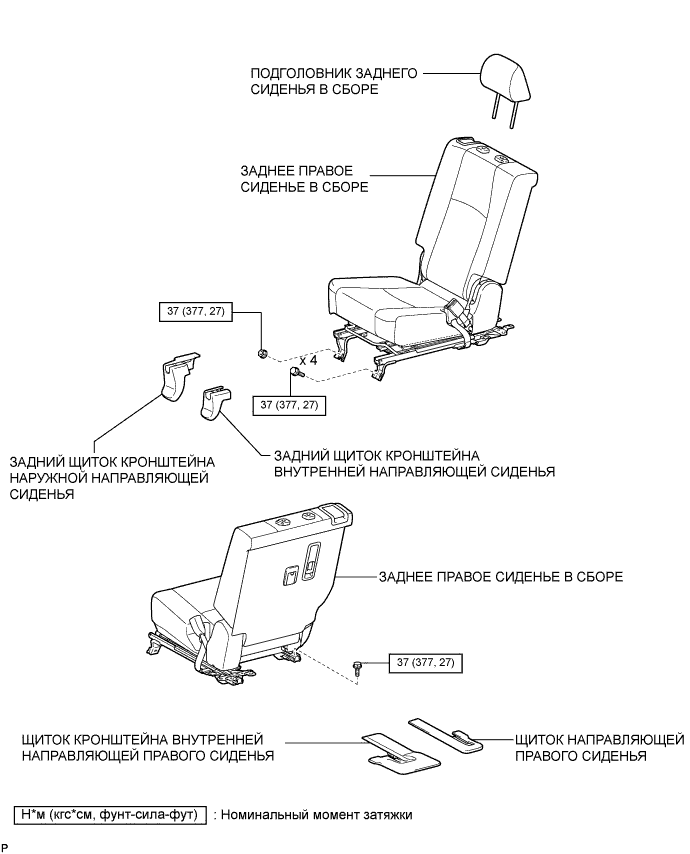 ПОДГОЛОВНИК ЗАДНЕГО СИДЕНЬЯ В СБОРЕ

ЗАДНЕЕ ПРАВОЕ СИДЕНЬЕ В СБОРЕ

37 (377, 27)

x 4

37 (377, 27)

ЗАДНИЙ ЩИТОК КРОНШТЕЙНА НАРУЖНОЙ НАПРАВЛЯЮЩЕЙ СИДЕНЬЯ

ЗАДНИЙ ЩИТОК КРОНШТЕЙНА ВНУТРЕННЕЙ НАПРАВЛЯЮЩЕЙ СИДЕНЬЯ

ЗАДНЕЕ ПРАВОЕ СИДЕНЬЕ В СБОРЕ

37 (377, 27)

ЩИТОК КРОНШТЕЙНА ВНУТРЕННЕЙ НАПРАВЛЯЮЩЕЙ ПРАВОГО СИДЕНЬЯ

ЩИТОК НАПРАВЛЯЮЩЕЙ ПРАВОГО СИДЕНЬЯ

Н*м (кгс*см, фунт-сила-фут) : Номинальный момент затяжки

P