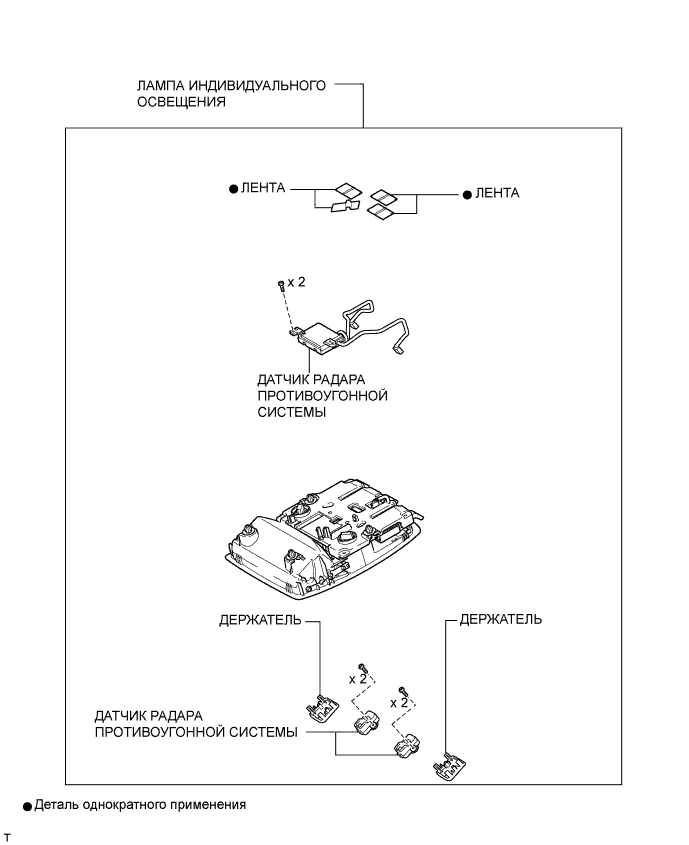 ЛАМПА ИНДИВИДУАЛЬНОГО ОСВЕЩЕНИЯ

● ЛЕНТА

● ЛЕНТА

x 2

ДАТЧИК РАДАРА ПРОТИВОУГОННОЙ СИСТЕМЫ

ДЕРЖАТЕЛЬ

ДЕРЖАТЕЛЬ

x 2

x 2

ДАТЧИК РАДАРА ПРОТИВОУГОННОЙ СИСТЕМЫ

● Деталь однократного применения

T