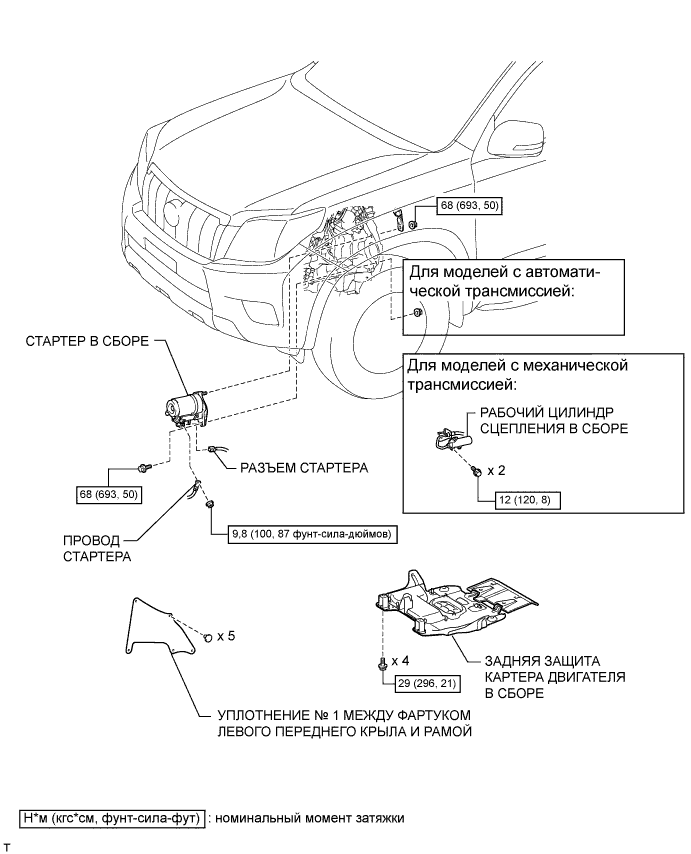 68 (693, 50)

Для моделей с автоматической трансмиссией:

СТАРТЕР В СБОРЕ

Для моделей с механической трансмиссией:

РАБОЧИЙ ЦИЛИНДР СЦЕПЛЕНИЯ В СБОРЕ

x 2

12 (120, 8)

РАЗЪЕМ СТАРТЕРА

68 (693, 50)

ПРОВОД СТАРТЕРА

9,8 (100, 87 фунт-сила-дюймов)

x 5

x 4

29 (296, 21)

ЗАДНЯЯ ЗАЩИТА КАРТЕРА ДВИГАТЕЛЯ В СБОРЕ

УПЛОТНЕНИЕ № 1 МЕЖДУ ФАРТУКОМ ЛЕВОГО ПЕРЕДНЕГО КРЫЛА И РАМОЙ

Н*м (кгс*см, фунт-сила-фут) : номинальный момент затяжки

T