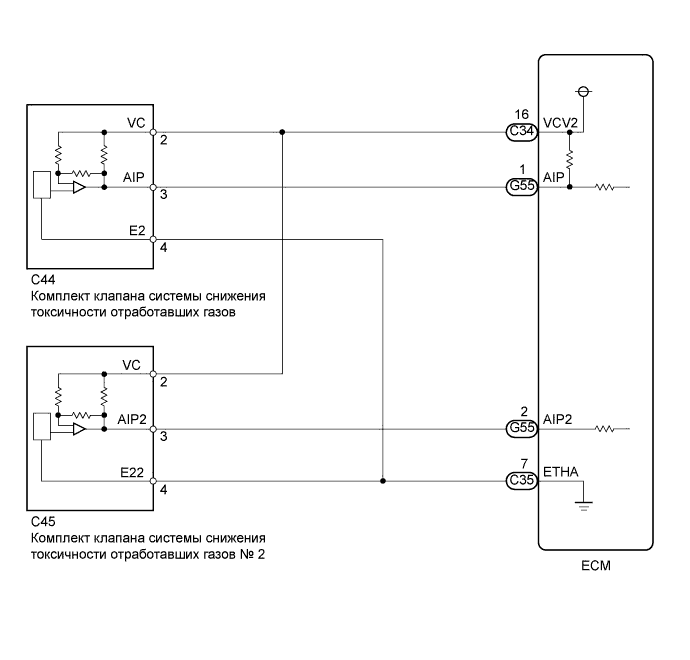 VC
2
AIP
3
E2
4

C44
Комплект клапана системы снижения токсичности отработавших газов

VC
2
AIP2
3
E22
4

C45
Комплект клапана системы снижения токсичности отработавших газов № 2

16
C34
VCV2
1
G55
AIP
2
G55
AIP2
7
C35
ETHA

ECM