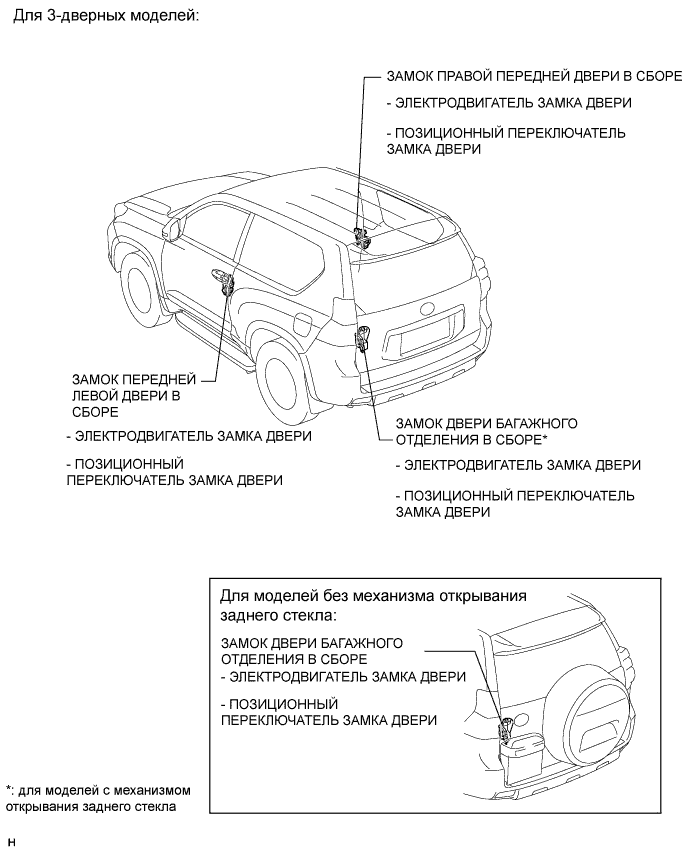 Для 3-дверных моделей:

ЗАМОК ПРАВОЙ ПЕРЕДНЕЙ ДВЕРИ В СБОРЕ
- ЭЛЕКТРОДВИГАТЕЛЬ ЗАМКА ДВЕРИ
- ПОЗИЦИОННЫЙ ПЕРЕКЛЮЧАТЕЛЬ ЗАМКА ДВЕРИ

ЗАМОК ПЕРЕДНЕЙ ЛЕВОЙ ДВЕРИ В СБОРЕ
- ЭЛЕКТРОДВИГАТЕЛЬ ЗАМКА ДВЕРИ
- ПОЗИЦИОННЫЙ ПЕРЕКЛЮЧАТЕЛЬ ЗАМКА ДВЕРИ

ЗАМОК ДВЕРИ БАГАЖНОГО ОТДЕЛЕНИЯ В СБОРЕ*
- ЭЛЕКТРОДВИГАТЕЛЬ ЗАМКА ДВЕРИ
- ПОЗИЦИОННЫЙ ПЕРЕКЛЮЧАТЕЛЬ ЗАМКА ДВЕРИ

Для моделей без механизма открывания заднего стекла:
ЗАМОК ДВЕРИ БАГАЖНОГО ОТДЕЛЕНИЯ В СБОРЕ
- ЭЛЕКТРОДВИГАТЕЛЬ ЗАМКА ДВЕРИ
- ПОЗИЦИОННЫЙ ПЕРЕКЛЮЧАТЕЛЬ ЗАМКА ДВЕРИ

*: для моделей с механизмом открывания заднего стекла

H