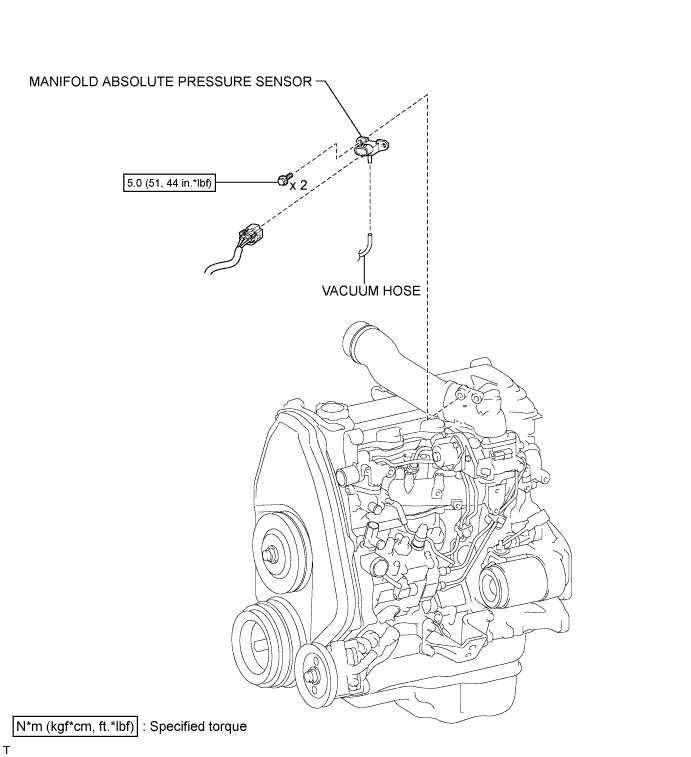 MANIFOLD ABSOLUTE PRESSURE SENSOR

5.0 (51, 44 in.*lbf)

x 2

VACUUM HOSE

N*m (kgf*cm, ft.*lbf) : Specified torque

T