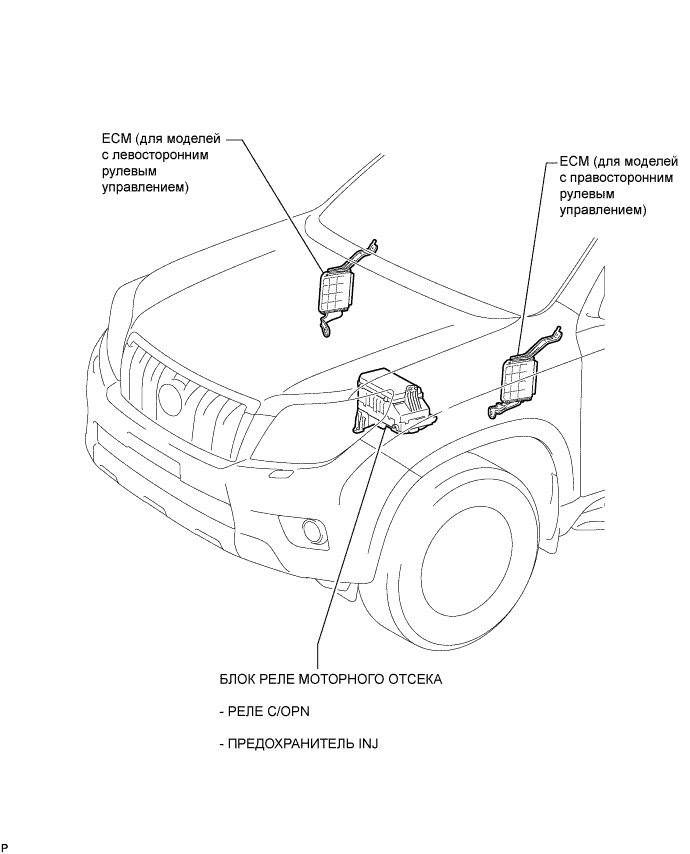 ECM (для моделей с левосторонним рулевым управлением)

ECM (для моделей с правосторонним рулевым управлением)

БЛОК РЕЛЕ МОТОРНОГО ОТСЕКА

- РЕЛЕ C/OPN

- ПРЕДОХРАНИТЕЛЬ INJ

P