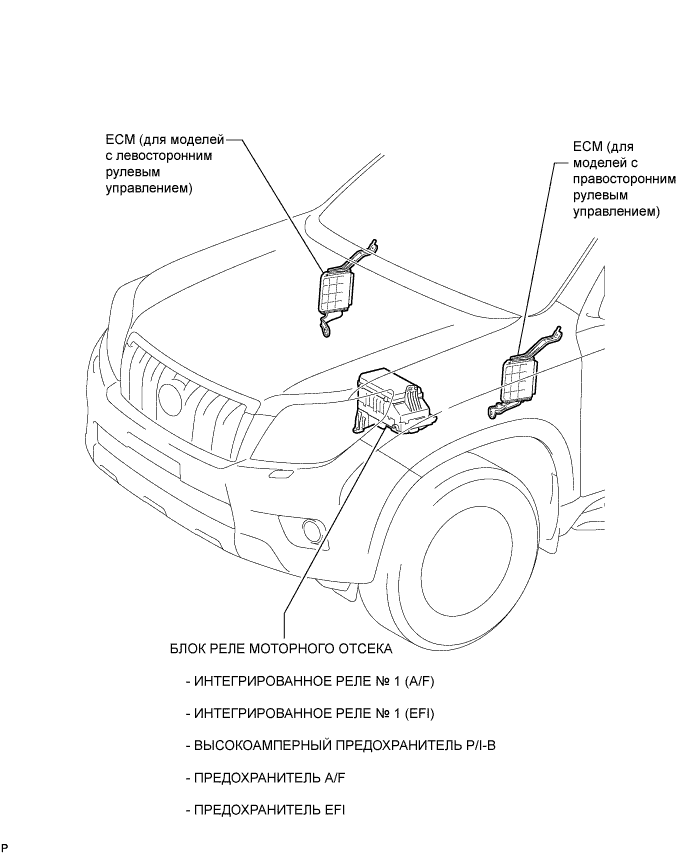 ECM (для моделей с левосторонним рулевым управлением)

ECM (для моделей с правосторонним рулевым управлением)

БЛОК РЕЛЕ МОТОРНОГО ОТСЕКА

- ИНТЕГРИРОВАННОЕ РЕЛЕ № 1 (A/F)

- ИНТЕГРИРОВАННОЕ РЕЛЕ № 1 (EFI)

- ВЫСОКОАМПЕРНЫЙ ПРЕДОХРАНИТЕЛЬ P/I-B

- ПРЕДОХРАНИТЕЛЬ A/F

- ПРЕДОХРАНИТЕЛЬ EFI

P