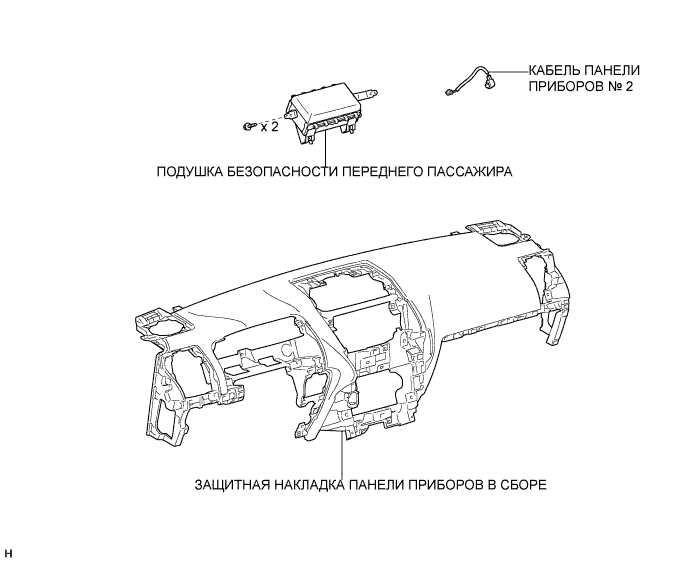 КАБЕЛЬ ПАНЕЛИ ПРИБОРОВ № 2

x 2

ПОДУШКА БЕЗОПАСНОСТИ ПЕРЕДНЕГО ПАССАЖИРА

ЗАЩИТНАЯ НАКЛАДКА ПАНЕЛИ ПРИБОРОВ В СБОРЕ

H