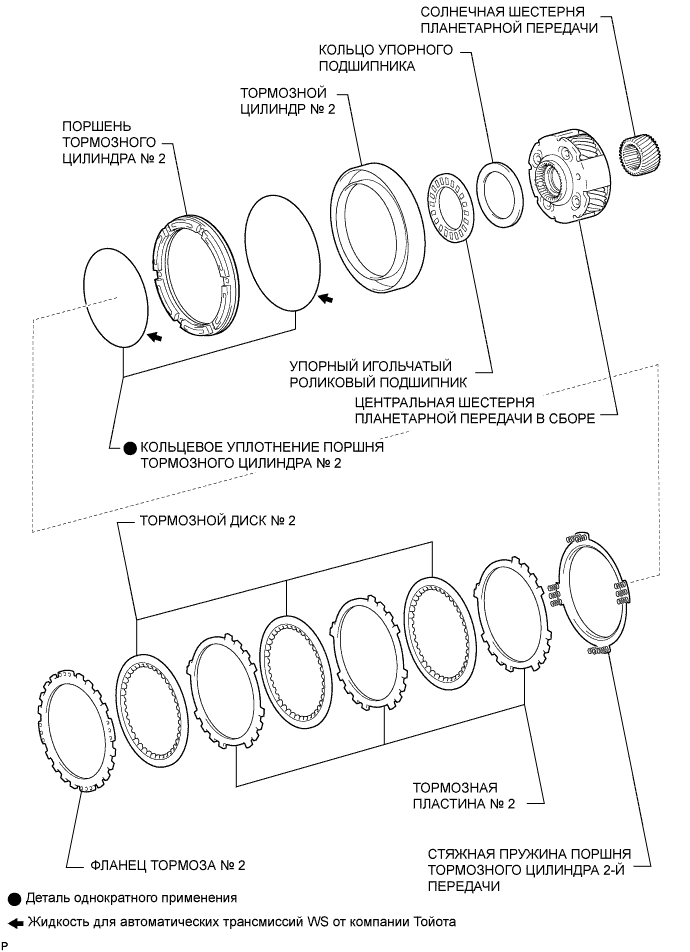 СОЛНЕЧНАЯ ШЕСТЕРНЯ ПЛАНЕТАРНОЙ ПЕРЕДАЧИ

КОЛЬЦО УПОРНОГО ПОДШИПНИКА

ТОРМОЗНОЙ ЦИЛИНДР № 2

ПОРШЕНЬ ТОРМОЗНОГО ЦИЛИНДРА № 2

УПОРНЫЙ ИГОЛЬЧАТЫЙ РОЛИКОВЫЙ ПОДШИПНИК

ЦЕНТРАЛЬНАЯ ШЕСТЕРНЯ ПЛАНЕТАРНОЙ ПЕРЕДАЧИ В СБОРЕ

● КОЛЬЦЕВОЕ УПЛОТНЕНИЕ ПОРШНЯ ТОРМОЗНОГО ЦИЛИНДРА № 2

ТОРМОЗНОЙ ДИСК № 2

ТОРМОЗНАЯ ПЛАСТИНА № 2

ФЛАНЕЦ ТОРМОЗА № 2

СТЯЖНАЯ ПРУЖИНА ПОРШНЯ ТОРМОЗНОГО ЦИЛИНДРА 2-Й ПЕРЕДАЧИ

● Деталь однократного применения

← Жидкость для автоматических трансмиссий WS от компании Тойота

P