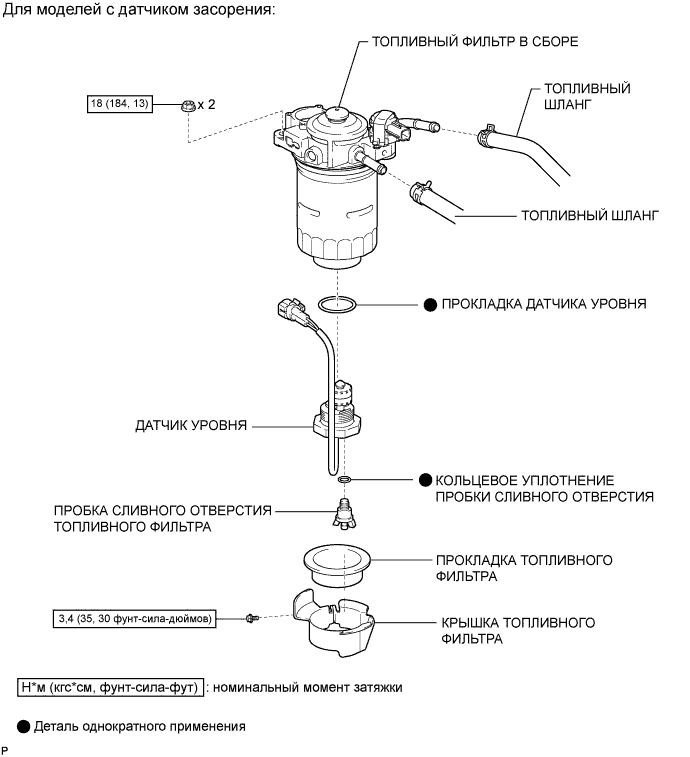 Для моделей с датчиком засорения:

ТОПЛИВНЫЙ ФИЛЬТР В СБОРЕ

18 (184, 13)

x 2

ТОПЛИВНЫЙ ШЛАНГ

ТОПЛИВНЫЙ ШЛАНГ

● ПРОКЛАДКА ДАТЧИКА УРОВНЯ

ДАТЧИК УРОВНЯ

● КОЛЬЦЕВОЕ УПЛОТНЕНИЕ ПРОБКИ СЛИВНОГО ОТВЕРСТИЯ

ПРОБКА СЛИВНОГО ОТВЕРСТИЯ ТОПЛИВНОГО ФИЛЬТРА

ПРОКЛАДКА ТОПЛИВНОГО ФИЛЬТРА

3,4 (35, 30 фунт-сила-дюймов)

КРЫШКА ТОПЛИВНОГО ФИЛЬТРА

Н*м (кгс*см, фунт-сила-фут) : номинальный момент затяжки

● Деталь однократного применения

P