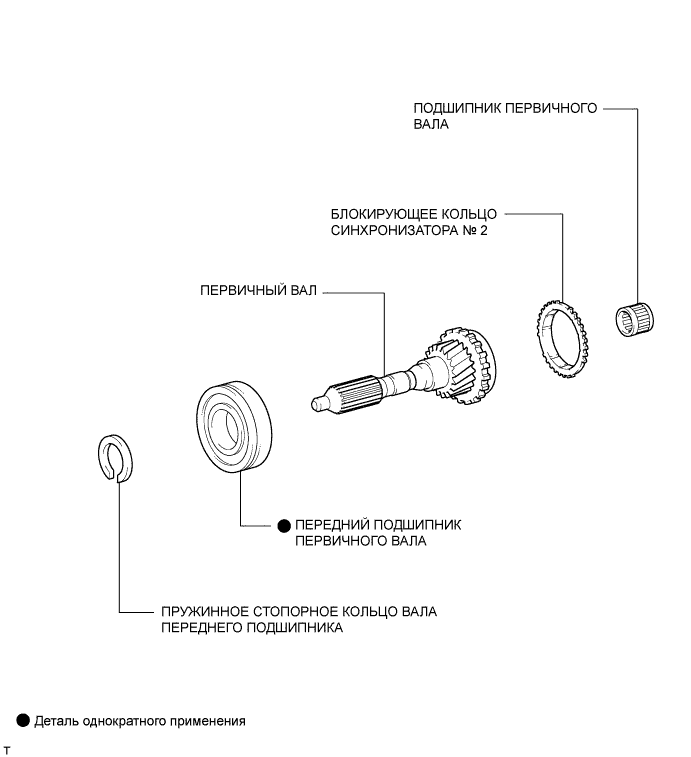 ПОДШИПНИК ПЕРВИЧНОГО ВАЛА

БЛОКИРУЮЩЕЕ КОЛЬЦО СИНХРОНИЗАТОРА № 2

ПЕРВИЧНЫЙ ВАЛ

● ПЕРЕДНИЙ ПОДШИПНИК ПЕРВИЧНОГО ВАЛА

ПРУЖИННОЕ СТОПОРНОЕ КОЛЬЦО ВАЛА ПЕРЕДНЕГО ПОДШИПНИКА

● Деталь однократного применения

T