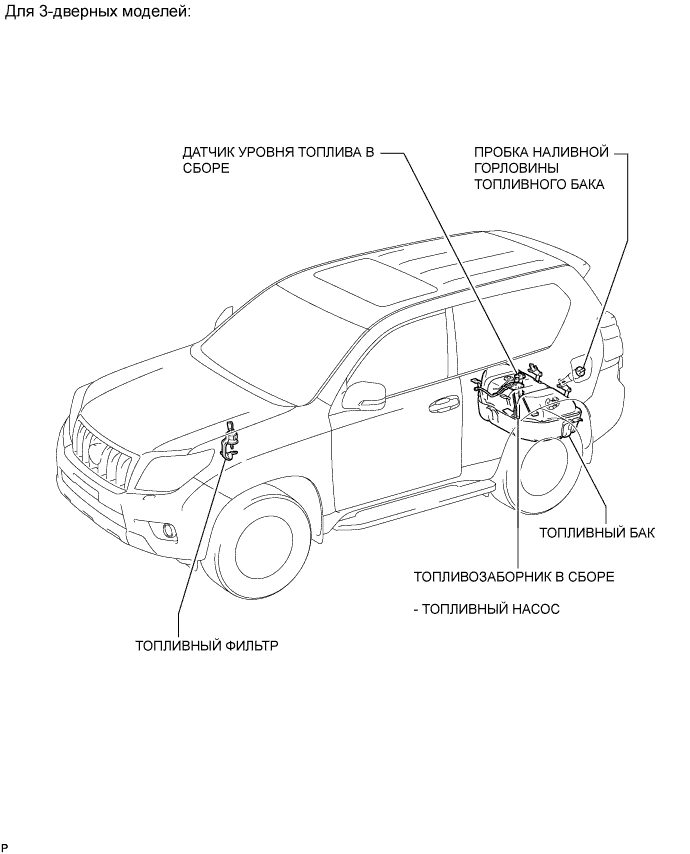 Для 3-дверных моделей:

ДАТЧИК УРОВНЯ ТОПЛИВА В СБОРЕ

ПРОБКА НАЛИВНОЙ ГОРЛОВИНЫ ТОПЛИВНОГО БАКА

ТОПЛИВНЫЙ БАК

ТОПЛИВОЗАБОРНИК В СБОРЕ

- ТОПЛИВНЫЙ НАСОС

ТОПЛИВНЫЙ ФИЛЬТР

P