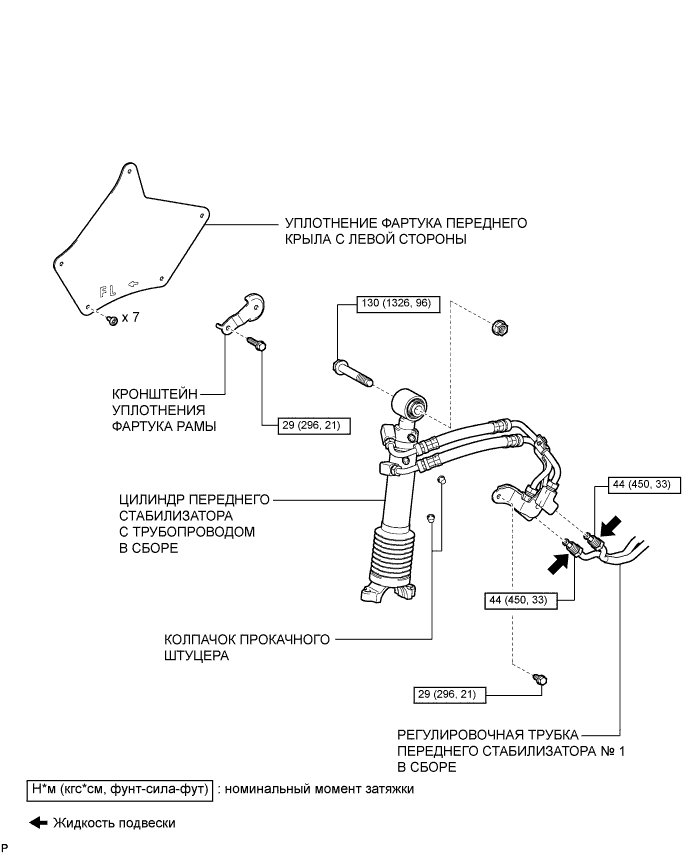 УПЛОТНЕНИЕ ФАРТУКА ПЕРЕДНЕГО КРЫЛА С ЛЕВОЙ СТОРОНЫ

FL

x 7

130 (1326, 96)

КРОНШТЕЙН УПЛОТНЕНИЯ ФАРТУКА РАМЫ

29 (296, 21)

ЦИЛИНДР ПЕРЕДНЕГО СТАБИЛИЗАТОРА С ТРУБОПРОВОДОМ В СБОРЕ

44 (450, 33)

44 (450, 33)

КОЛПАЧОК ПРОКАЧНОГО ШТУЦЕРА

29 (296, 21)

РЕГУЛИРОВОЧНАЯ ТРУБКА ПЕРЕДНЕГО СТАБИЛИЗАТОРА № 1 В СБОРЕ

Н*м (кгс*см, фунт-сила-фут) : номинальный момент затяжки

Жидкость подвески

P