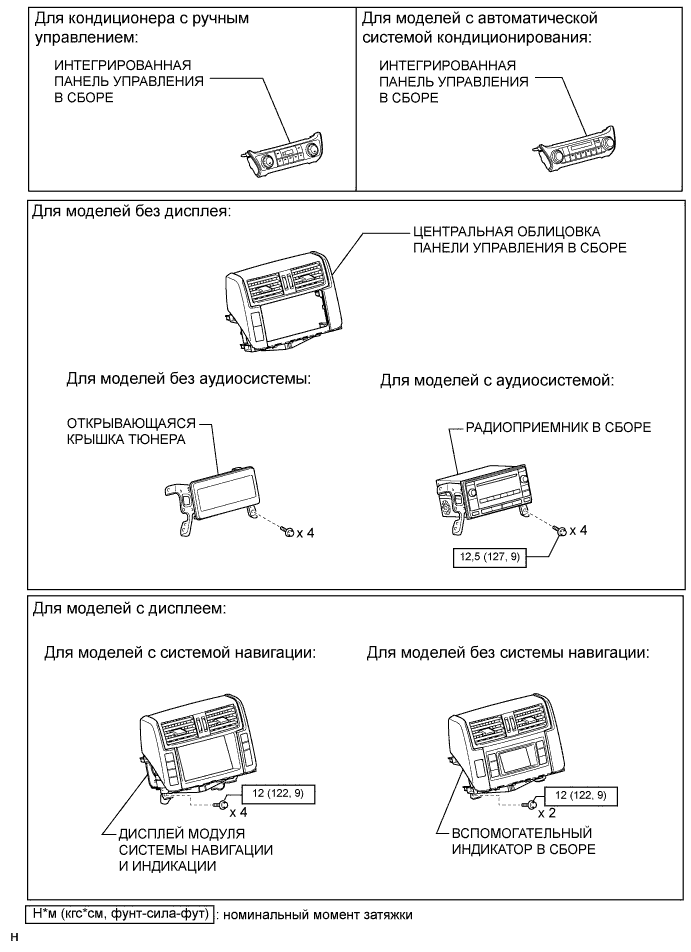 Для кондиционера с ручным управлением:

ИНТЕГРИРОВАННАЯ ПАНЕЛЬ УПРАВЛЕНИЯ В СБОРЕ

Для моделей с автоматической системой кондиционирования:

ИНТЕГРИРОВАННАЯ ПАНЕЛЬ УПРАВЛЕНИЯ В СБОРЕ

Для моделей без дисплея:

ЦЕНТРАЛЬНАЯ ОБЛИЦОВКА ПАНЕЛИ УПРАВЛЕНИЯ В СБОРЕ

Для моделей без аудиосистемы:

ОТКРЫВАЮЩАЯСЯ КРЫШКА ТЮНЕРА

x 4

Для моделей с аудиосистемой:

РАДИОПРИЕМНИК В СБОРЕ

x 4

12,5 (127, 9)

Для моделей с дисплеем:

Для моделей с системой навигации:

12 (122, 9)

x 4

ДИСПЛЕЙ МОДУЛЯ СИСТЕМЫ НАВИГАЦИИ И ИНДИКАЦИИ

Для моделей без системы навигации:

12 (122, 9)

x 2

ВСПОМОГАТЕЛЬНЫЙ ИНДИКАТОР В СБОРЕ

Н*м (кгс*см, фунт-сила-фут) : номинальный момент затяжки

H