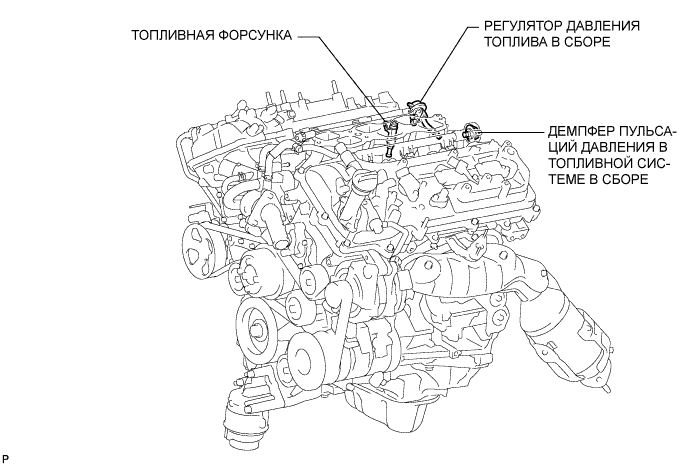 ТОПЛИВНАЯ ФОРСУНКА

РЕГУЛЯТОР ДАВЛЕНИЯ ТОПЛИВА В СБОРЕ

ДЕМПФЕР ПУЛЬСАЦИЙ ДАВЛЕНИЯ В ТОПЛИВНОЙ СИСТЕМЕ В СБОРЕ

P