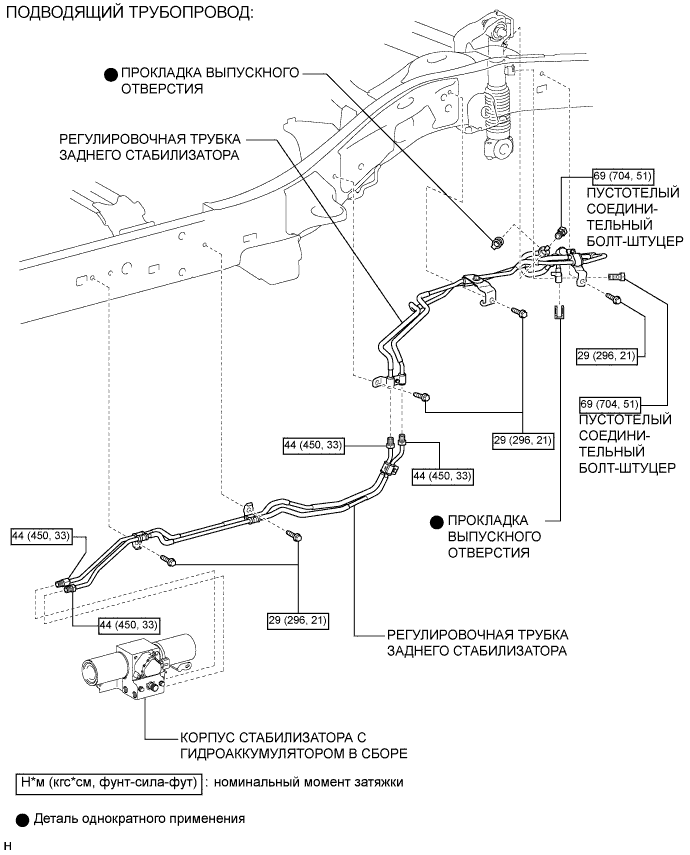 ПОДВОДЯЩИЙ ТРУБОПРОВОД:

● ПРОКЛАДКА ВЫПУСКНОГО ОТВЕРСТИЯ

РЕГУЛИРОВОЧНАЯ ТРУБКА ЗАДНЕГО СТАБИЛИЗАТОРА

69 (704, 51)

ПУСТОТЕЛЫЙ СОЕДИНИТЕЛЬНЫЙ БОЛТ-ШТУЦЕР

29 (296, 21)

69 (704, 51)

ПУСТОТЕЛЫЙ СОЕДИНИТЕЛЬНЫЙ БОЛТ-ШТУЦЕР

29 (296, 21)

44 (450, 33)

44 (450, 33)

● ПРОКЛАДКА ВЫПУСКНОГО ОТВЕРСТИЯ

44 (450, 33)

44 (450, 33)

29 (296, 21)

РЕГУЛИРОВОЧНАЯ ТРУБКА ЗАДНЕГО СТАБИЛИЗАТОРА

КОРПУС СТАБИЛИЗАТОРА С ГИДРОАККУМУЛЯТОРОМ В СБОРЕ

Н*м (кгс*см, фунт-сила-фут) : номинальный момент затяжки

● Деталь однократного применения

H