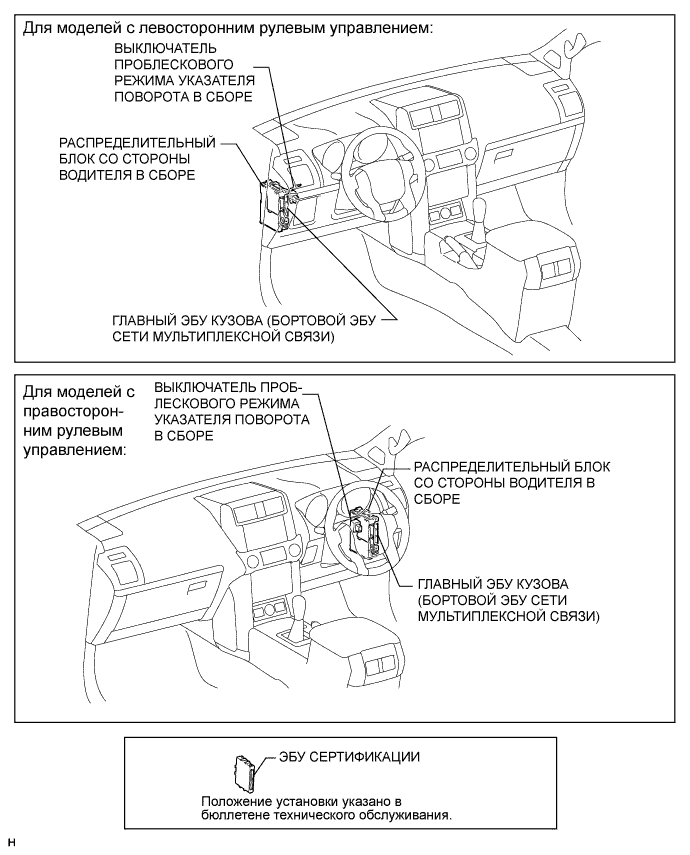 Для моделей с левосторонним рулевым управлением:

ВЫКЛЮЧАТЕЛЬ ПРОБЛЕСКОВОГО РЕЖИМА УКАЗАТЕЛЯ ПОВОРОТА В СБОРЕ

РАСПРЕДЕЛИТЕЛЬНЫЙ БЛОК СО СТОРОНЫ ВОДИТЕЛЯ В СБОРЕ

ГЛАВНЫЙ ЭБУ КУЗОВА (БОРТОВОЙ ЭБУ СЕТИ МУЛЬТИПЛЕКСНОЙ СВЯЗИ)

Для моделей с правосторонним рулевым управлением:

ВЫКЛЮЧАТЕЛЬ ПРОБЛЕСКОВОГО РЕЖИМА УКАЗАТЕЛЯ ПОВОРОТА В СБОРЕ

РАСПРЕДЕЛИТЕЛЬНЫЙ БЛОК СО СТОРОНЫ ВОДИТЕЛЯ В СБОРЕ

ГЛАВНЫЙ ЭБУ КУЗОВА (БОРТОВОЙ ЭБУ СЕТИ МУЛЬТИПЛЕКСНОЙ СВЯЗИ)

ЭБУ СЕРТИФИКАЦИИ

Положение установки указано в бюллетене технического обслуживания.

H