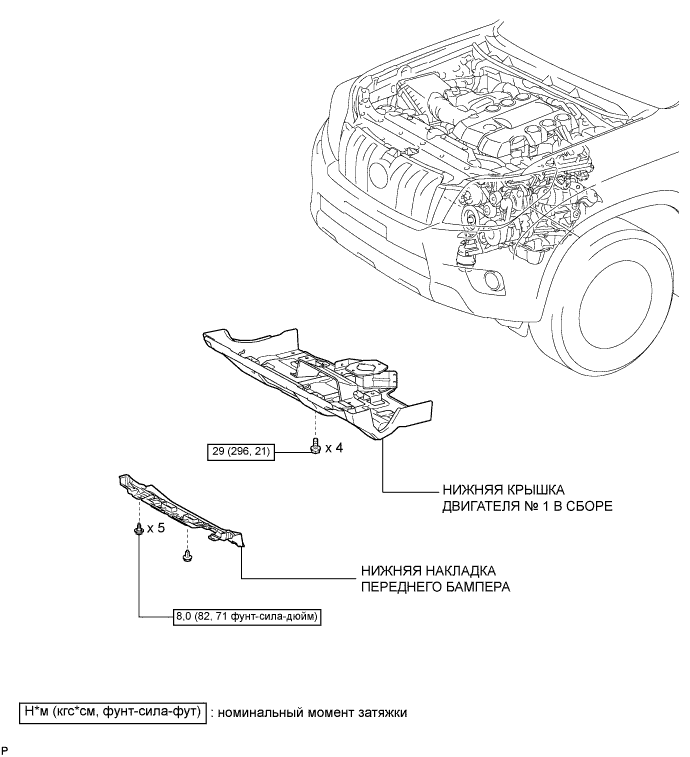 29 (296, 21)

x 4

НИЖНЯЯ КРЫШКА ДВИГАТЕЛЯ № 1 В СБОРЕ

x 5

НИЖНЯЯ НАКЛАДКА ПЕРЕДНЕГО БАМПЕРА

8,0 (82, 71 фунт-сила-дюйм)

Н*м (кгс*см, фунт-сила-фут) : номинальный момент затяжки

P