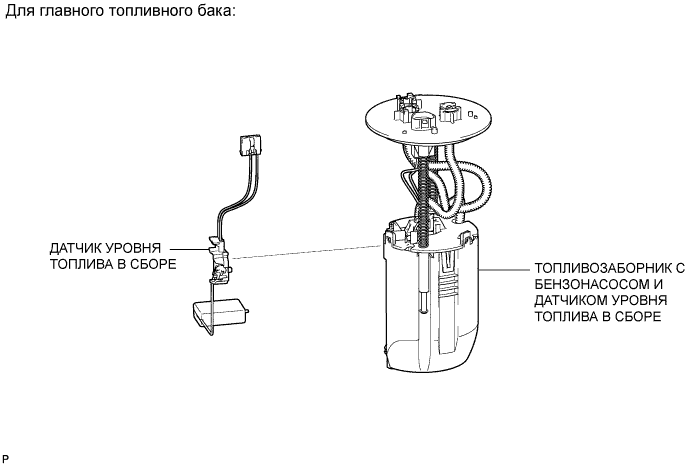 Для главного топливного бака:

ДАТЧИК УРОВНЯ ТОПЛИВА В СБОРЕ

ТОПЛИВОЗАБОРНИК С БЕНЗОНАСОСОМ И ДАТЧИКОМ УРОВНЯ ТОПЛИВА В СБОРЕ

P