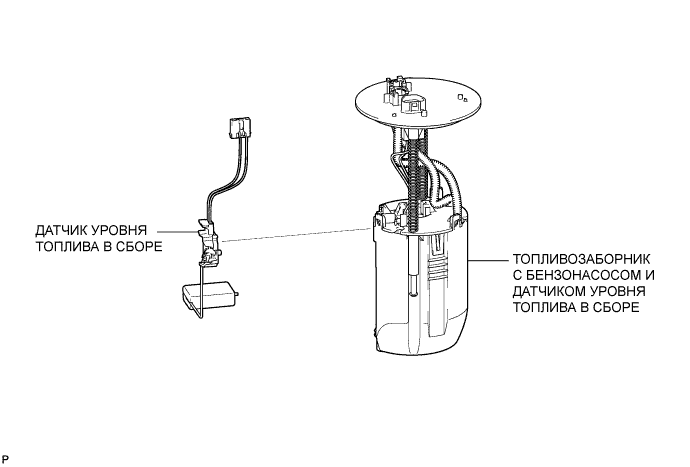 ДАТЧИК УРОВНЯ ТОПЛИВА В СБОРЕ

ТОПЛИВОЗАБОРНИК С БЕНЗОНАСОСОМ И ДАТЧИКОМ УРОВНЯ ТОПЛИВА В СБОРЕ

P