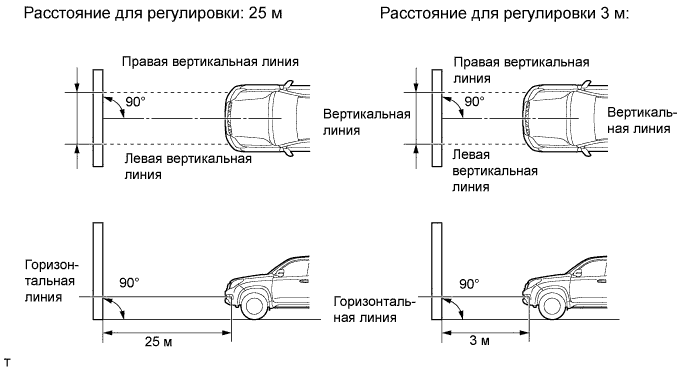 Расстояние для регулировки: 25 м

Правая вертикальная линия

90°

Вертикальная линия

Левая вертикальная линия

Горизонтальная линия

90°

25 м

Расстояние для регулировки 3 м:

Правая вертикальная линия

90°

Вертикальная линия

Левая вертикальная линия

90°

Горизонтальная линия

3 м

T