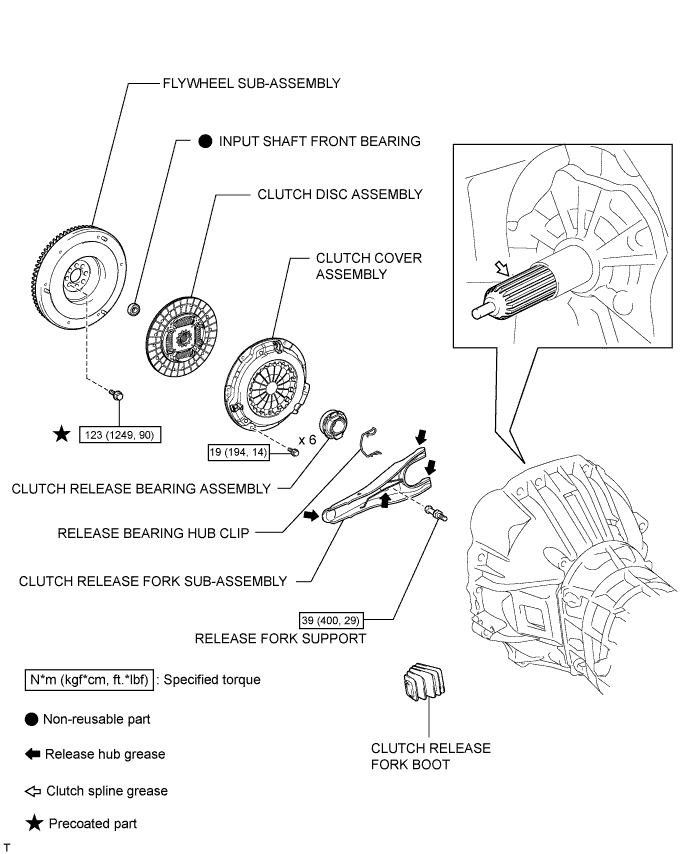 FLYWHEEL SUB-ASSEMBLY

● INPUT SHAFT FRONT BEARING

CLUTCH DISC ASSEMBLY

CLUTCH COVER ASSEMBLY

★ 123 (1249, 90)

19 (194, 14)

x 6

CLUTCH RELEASE BEARING ASSEMBLY

RELEASE BEARING HUB CLIP

CLUTCH RELEASE FORK SUB-ASSEMBLY

39 (400, 29)

RELEASE FORK SUPPORT

N*m (kgf*cm, ft.*lbf) : Specified torque

● Non-reusable part

Release hub grease

Clutch spline grease

★ Precoated part

CLUTCH RELEASE FORK BOOT

T