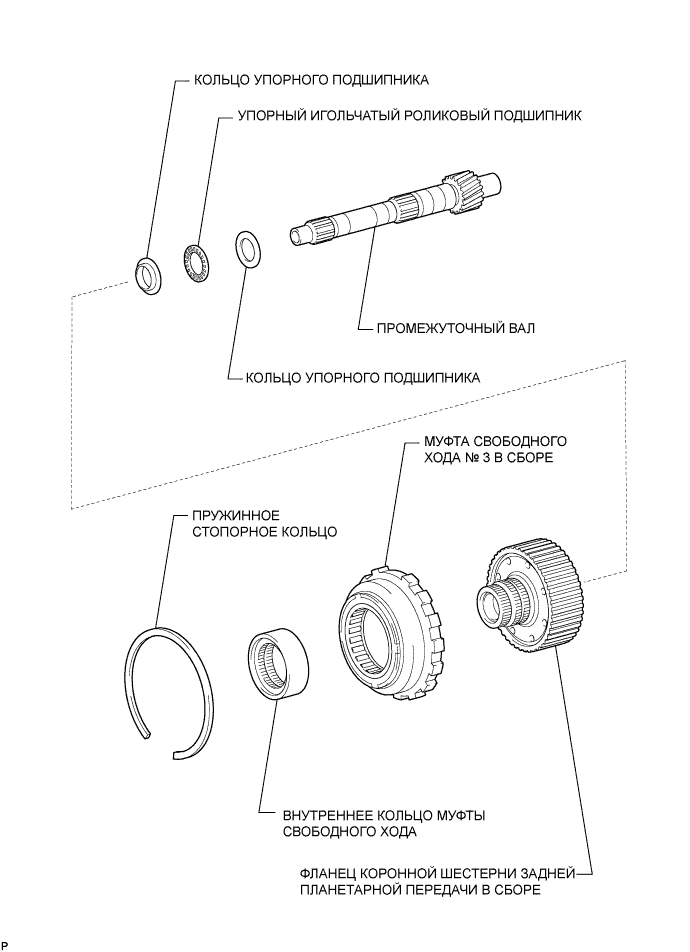 КОЛЬЦО УПОРНОГО ПОДШИПНИКА

УПОРНЫЙ ИГОЛЬЧАТЫЙ РОЛИКОВЫЙ ПОДШИПНИК

ПРОМЕЖУТОЧНЫЙ ВАЛ

КОЛЬЦО УПОРНОГО ПОДШИПНИКА

МУФТА СВОБОДНОГО ХОДА № 3 В СБОРЕ

ПРУЖИННОЕ СТОПОРНОЕ КОЛЬЦО

ВНУТРЕННЕЕ КОЛЬЦО МУФТЫ СВОБОДНОГО ХОДА

ФЛАНЕЦ КОРОННОЙ ШЕСТЕРНИ ЗАДНЕЙ ПЛАНЕТАРНОЙ ПЕРЕДАЧИ В СБОРЕ

P