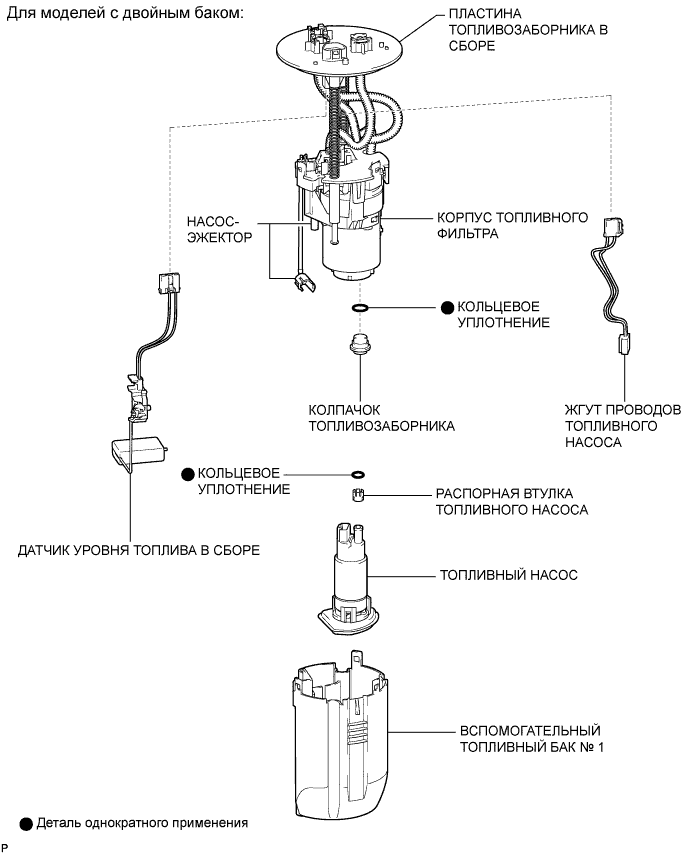 Для моделей с двойным баком:

ПЛАСТИНА ТОПЛИВОЗАБОРНИКА В СБОРЕ

НАСОС-ЭЖЕКТОР

КОРПУС ТОПЛИВНОГО ФИЛЬТРА

● КОЛЬЦЕВОЕ УПЛОТНЕНИЕ

КОЛПАЧОК ТОПЛИВОЗАБОРНИКА

ЖГУТ ПРОВОДОВ ТОПЛИВНОГО НАСОСА

● КОЛЬЦЕВОЕ УПЛОТНЕНИЕ

РАСПОРНАЯ ВТУЛКА ТОПЛИВНОГО НАСОСА

ДАТЧИК УРОВНЯ ТОПЛИВА В СБОРЕ

ТОПЛИВНЫЙ НАСОС

ВСПОМОГАТЕЛЬНЫЙ ТОПЛИВНЫЙ БАК № 1

● Деталь однократного применения

P