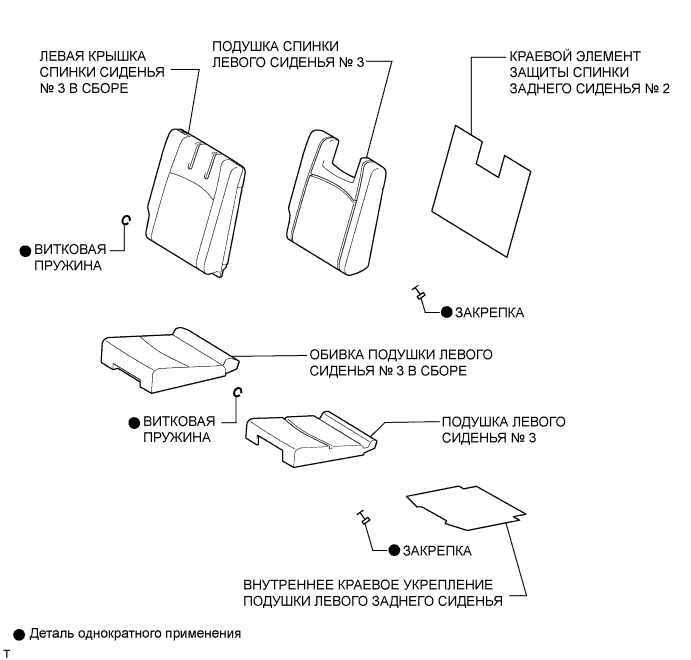 ЛЕВАЯ КРЫШКА СПИНКИ СИДЕНЬЯ № 3 В СБОРЕ

ПОДУШКА СПИНКИ ЛЕВОГО СИДЕНЬЯ № 3

КРАЕВОЙ ЭЛЕМЕНТ ЗАЩИТЫ СПИНКИ ЗАДНЕГО СИДЕНЬЯ № 2

● ВИТКОВАЯ ПРУЖИНА

● ЗАКРЕПКА

ОБИВКА ПОДУШКИ ЛЕВОГО СИДЕНЬЯ № 3 В СБОРЕ

● ВИТКОВАЯ ПРУЖИНА

ПОДУШКА ЛЕВОГО СИДЕНЬЯ № 3

● ЗАКРЕПКА

ВНУТРЕННЕЕ КРАЕВОЕ УКРЕПЛЕНИЕ ПОДУШКИ ЛЕВОГО ЗАДНЕГО СИДЕНЬЯ

● Деталь однократного применения

T