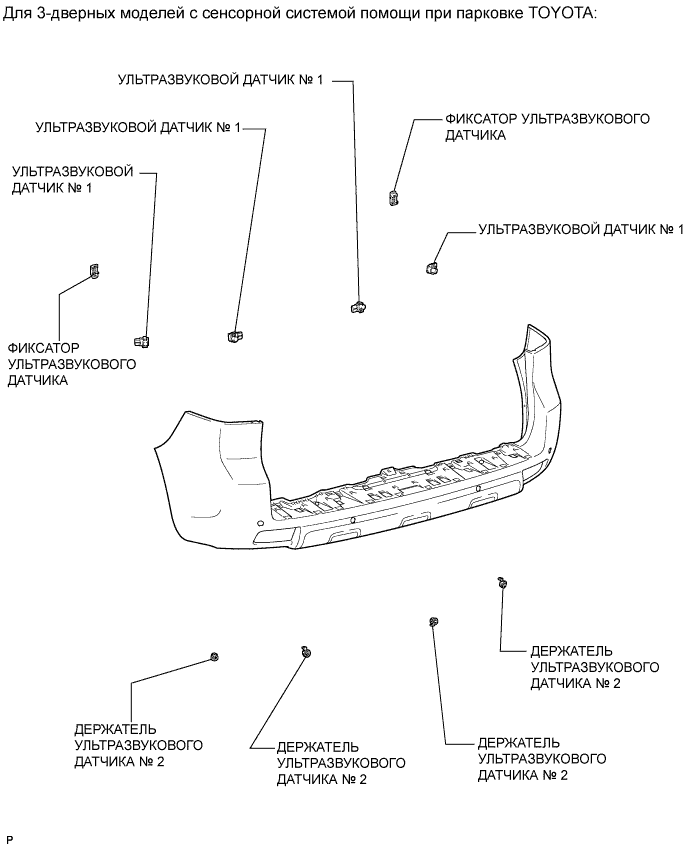 Для 3-дверных моделей с сенсорной системой помощи при парковке TOYOTA:

УЛЬТРАЗВУКОВОЙ ДАТЧИК № 1

УЛЬТРАЗВУКОВОЙ ДАТЧИК № 1

ФИКСАТОР УЛЬТРАЗВУКОВОГО ДАТЧИКА

УЛЬТРАЗВУКОВОЙ ДАТЧИК № 1

УЛЬТРАЗВУКОВОЙ ДАТЧИК № 1

ФИКСАТОР УЛЬТРАЗВУКОВОГО ДАТЧИКА

ДЕРЖАТЕЛЬ УЛЬТРАЗВУКОВОГО ДАТЧИКА № 2

ДЕРЖАТЕЛЬ УЛЬТРАЗВУКОВОГО ДАТЧИКА № 2

ДЕРЖАТЕЛЬ УЛЬТРАЗВУКОВОГО ДАТЧИКА № 2

ДЕРЖАТЕЛЬ УЛЬТРАЗВУКОВОГО ДАТЧИКА № 2

P