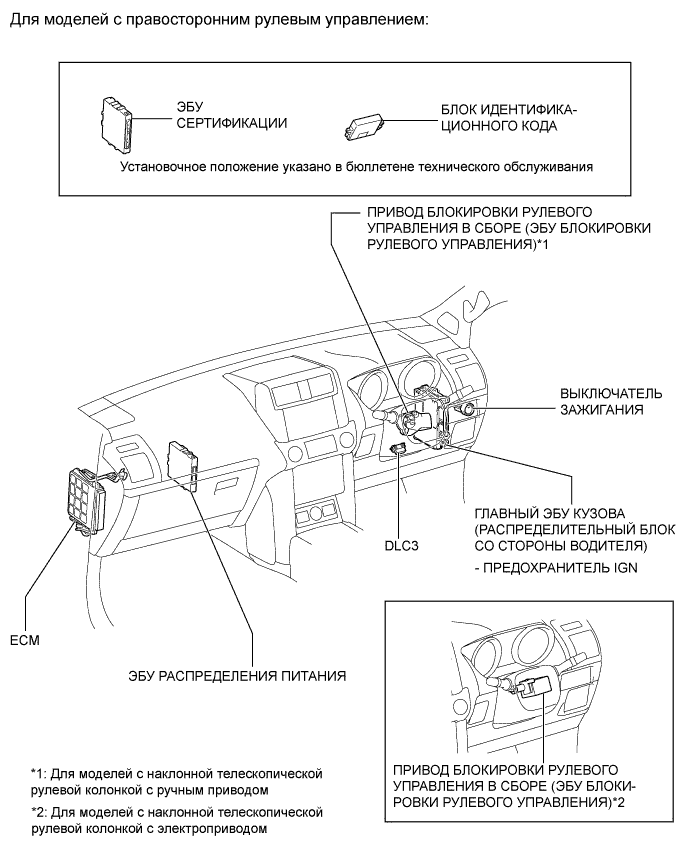 Для моделей с правосторонним рулевым управлением:

ЭБУ СЕРТИФИКАЦИИ

БЛОК ИДЕНТИФИКАЦИОННОГО КОДА

Установочное положение указано в бюллетене технического обслуживания

ПРИВОД БЛОКИРОВКИ РУЛЕВОГО УПРАВЛЕНИЯ В СБОРЕ (ЭБУ БЛОКИРОВКИ РУЛЕВОГО УПРАВЛЕНИЯ)*1

ВЫКЛЮЧАТЕЛЬ ЗАЖИГАНИЯ

ГЛАВНЫЙ ЭБУ КУЗОВА (РАСПРЕДЕЛИТЕЛЬНЫЙ БЛОК СО СТОРОНЫ ВОДИТЕЛЯ)

- ПРЕДОХРАНИТЕЛЬ IGN

DLC3

ECM

ЭБУ РАСПРЕДЕЛЕНИЯ ПИТАНИЯ

ПРИВОД БЛОКИРОВКИ РУЛЕВОГО УПРАВЛЕНИЯ В СБОРЕ (ЭБУ БЛОКИРОВКИ РУЛЕВОГО УПРАВЛЕНИЯ)*2

*1: Для моделей с наклонной телескопической рулевой колонкой с ручным приводом

*2: Для моделей с наклонной телескопической рулевой колонкой с электроприводом