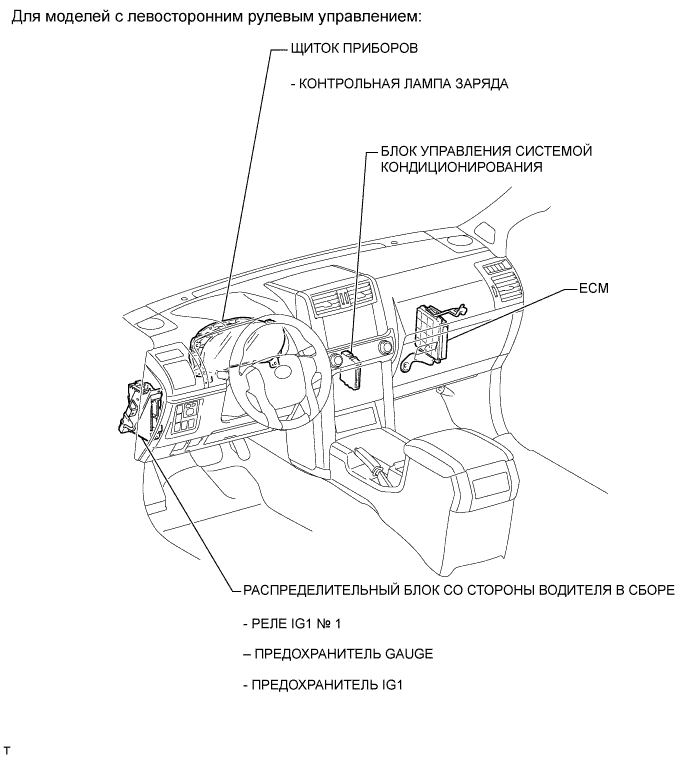 Для моделей с левосторонним рулевым управлением:

ЩИТОК ПРИБОРОВ

- КОНТРОЛЬНАЯ ЛАМПА ЗАРЯДА

БЛОК УПРАВЛЕНИЯ СИСТЕМОЙ КОНДИЦИОНИРОВАНИЯ

ECM

РАСПРЕДЕЛИТЕЛЬНЫЙ БЛОК СО СТОРОНЫ ВОДИТЕЛЯ В СБОРЕ

- РЕЛЕ IG1 № 1

– ПРЕДОХРАНИТЕЛЬ GAUGE

- ПРЕДОХРАНИТЕЛЬ IG1

T