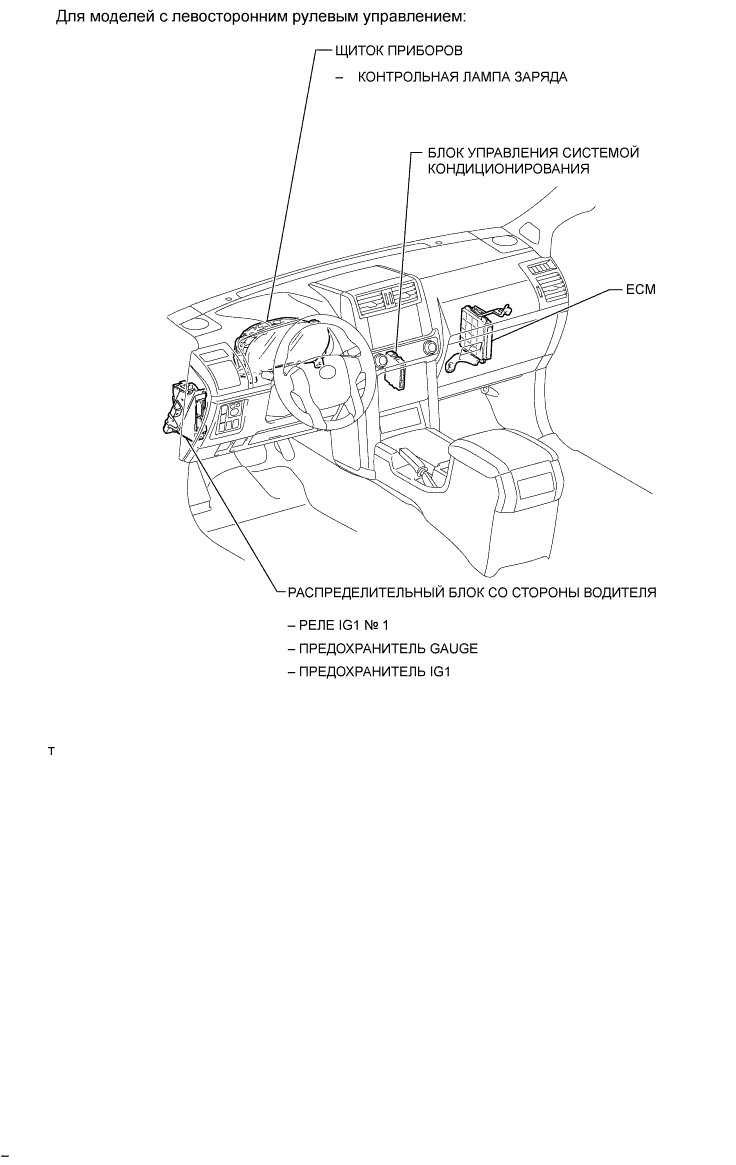 Для моделей с левосторонним рулевым управлением:

ЩИТОК ПРИБОРОВ

– КОНТРОЛЬНАЯ ЛАМПА ЗАРЯДА

БЛОК УПРАВЛЕНИЯ СИСТЕМОЙ КОНДИЦИОНИРОВАНИЯ

ECM

РАСПРЕДЕЛИТЕЛЬНЫЙ БЛОК СО СТОРОНЫ ВОДИТЕЛЯ

– РЕЛЕ IG1 № 1

– ПРЕДОХРАНИТЕЛЬ GAUGE

– ПРЕДОХРАНИТЕЛЬ IG1

т

–