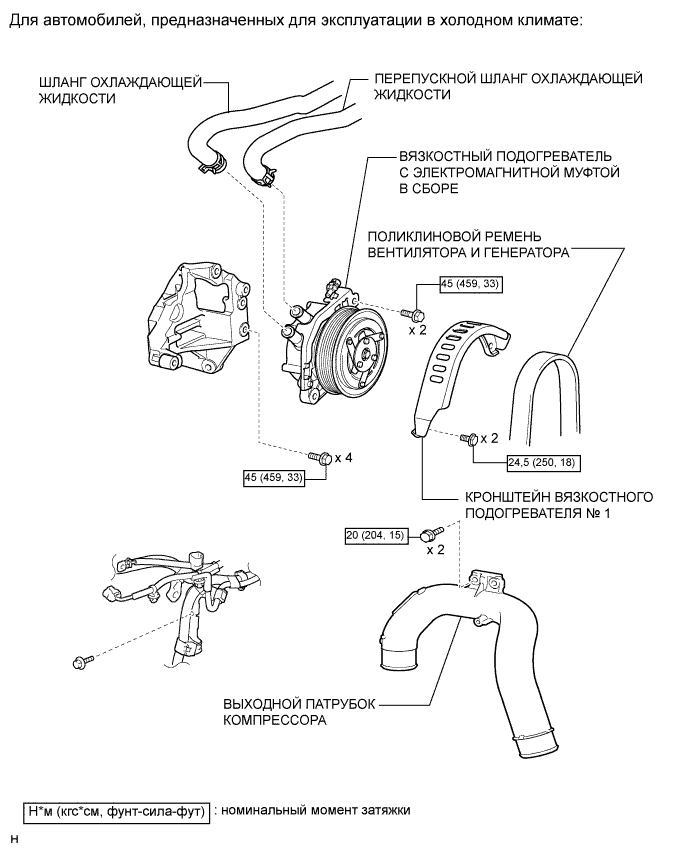 Для автомобилей, предназначенных для эксплуатации в холодном климате:

ШЛАНГ ОХЛАЖДАЮЩЕЙ ЖИДКОСТИ

ПЕРЕПУСКНОЙ ШЛАНГ ОХЛАЖДАЮЩЕЙ ЖИДКОСТИ

ВЯЗКОСТНЫЙ ПОДОГРЕВАТЕЛЬ С ЭЛЕКТРОМАГНИТНОЙ МУФТОЙ В СБОРЕ

ПОЛИКЛИНОВОЙ РЕМЕНЬ ВЕНТИЛЯТОРА И ГЕНЕРАТОРА

45 (459, 33)

x 2

x 2

24,5 (250, 18)

x 4

45 (459, 33)

КРОНШТЕЙН ВЯЗКОСТНОГО ПОДОГРЕВАТЕЛЯ № 1

20 (204, 15)

x 2

ВЫХОДНОЙ ПАТРУБОК КОМПРЕССОРА

Н*м (кгс*см, фунт-сила-фут) : номинальный момент затяжки

H