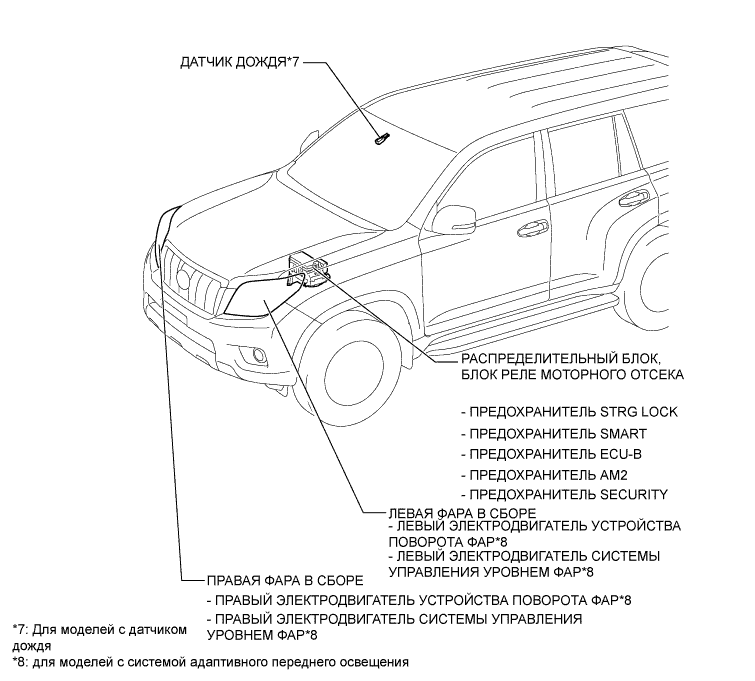 ДАТЧИК ДОЖДЯ*7

РАСПРЕДЕЛИТЕЛЬНЫЙ БЛОК, БЛОК РЕЛЕ МОТОРНОГО ОТСЕКА

- ПРЕДОХРАНИТЕЛЬ STRG LOCK
- ПРЕДОХРАНИТЕЛЬ SMART
- ПРЕДОХРАНИТЕЛЬ ECU-B
- ПРЕДОХРАНИТЕЛЬ AM2
- ПРЕДОХРАНИТЕЛЬ SECURITY

ЛЕВАЯ ФАРА В СБОРЕ
- ЛЕВЫЙ ЭЛЕКТРОДВИГАТЕЛЬ УСТРОЙСТВА ПОВОРОТА ФАР*8
- ЛЕВЫЙ ЭЛЕКТРОДВИГАТЕЛЬ СИСТЕМЫ УПРАВЛЕНИЯ УРОВНЕМ ФАР*8

ПРАВАЯ ФАРА В СБОРЕ
- ПРАВЫЙ ЭЛЕКТРОДВИГАТЕЛЬ УСТРОЙСТВА ПОВОРОТА ФАР*8
- ПРАВЫЙ ЭЛЕКТРОДВИГАТЕЛЬ СИСТЕМЫ УПРАВЛЕНИЯ УРОВНЕМ ФАР*8

*7: Для моделей с датчиком дождя
*8: для моделей с системой адаптивного переднего освещения