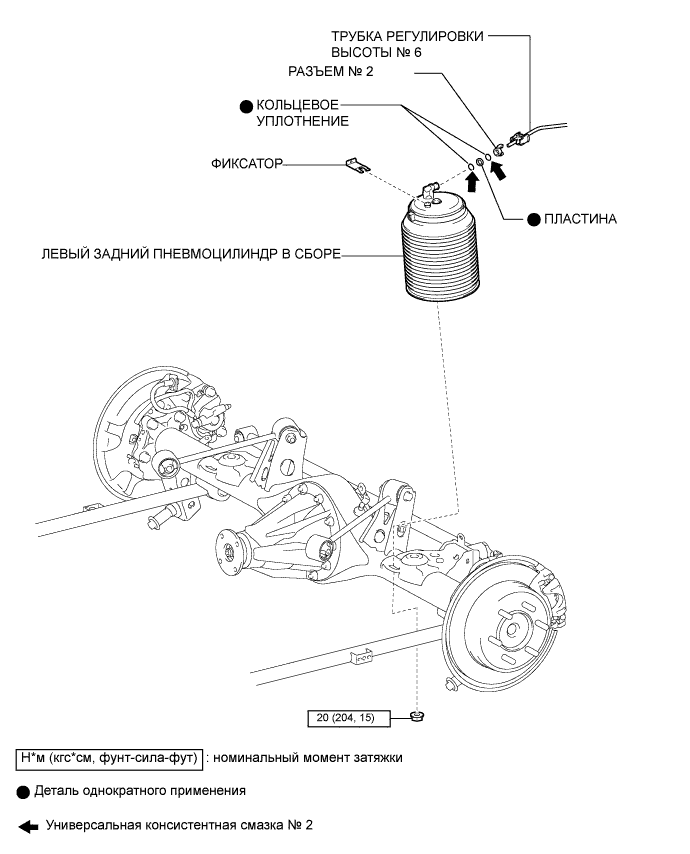 ТРУБКА РЕГУЛИРОВКИ ВЫСОТЫ № 6

РАЗЪЕМ № 2

● КОЛЬЦЕВОЕ УПЛОТНЕНИЕ

ФИКСАТОР

● ПЛАСТИНА

ЛЕВЫЙ ЗАДНИЙ ПНЕВМОЦИЛИНДР В СБОРЕ

20 (204, 15)

Н*м (кгс*см, фунт-сила-фут) : номинальный момент затяжки

● Деталь однократного применения

Универсальная консистентная смазка № 2