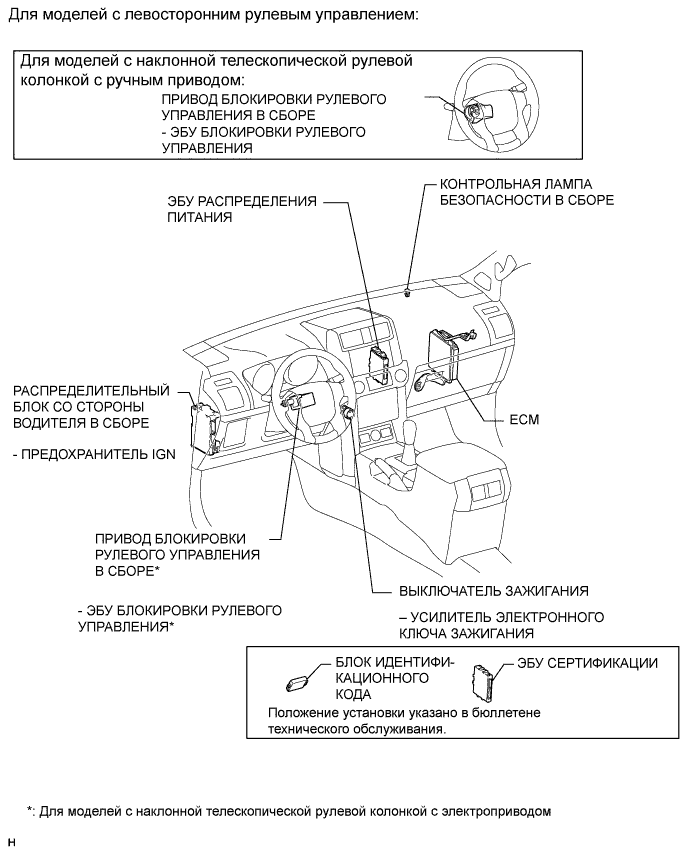 Для моделей с левосторонним рулевым управлением:

Для моделей с наклонной телескопической рулевой колонкой с ручным приводом:
ПРИВОД БЛОКИРОВКИ РУЛЕВОГО УПРАВЛЕНИЯ В СБОРЕ
- ЭБУ БЛОКИРОВКИ РУЛЕВОГО УПРАВЛЕНИЯ

ЭБУ РАСПРЕДЕЛЕНИЯ ПИТАНИЯ

КОНТРОЛЬНАЯ ЛАМПА БЕЗОПАСНОСТИ В СБОРЕ

РАСПРЕДЕЛИТЕЛЬНЫЙ БЛОК СО СТОРОНЫ ВОДИТЕЛЯ В СБОРЕ

- ПРЕДОХРАНИТЕЛЬ IGN

ECM

ПРИВОД БЛОКИРОВКИ РУЛЕВОГО УПРАВЛЕНИЯ В СБОРЕ*

- ЭБУ БЛОКИРОВКИ РУЛЕВОГО УПРАВЛЕНИЯ*

ВЫКЛЮЧАТЕЛЬ ЗАЖИГАНИЯ

– УСИЛИТЕЛЬ ЭЛЕКТРОННОГО КЛЮЧА ЗАЖИГАНИЯ

БЛОК ИДЕНТИФИКАЦИОННОГО КОДА

ЭБУ СЕРТИФИКАЦИИ

Положение установки указано в бюллетене технического обслуживания.

*: Для моделей с наклонной телескопической рулевой колонкой с электроприводом

H