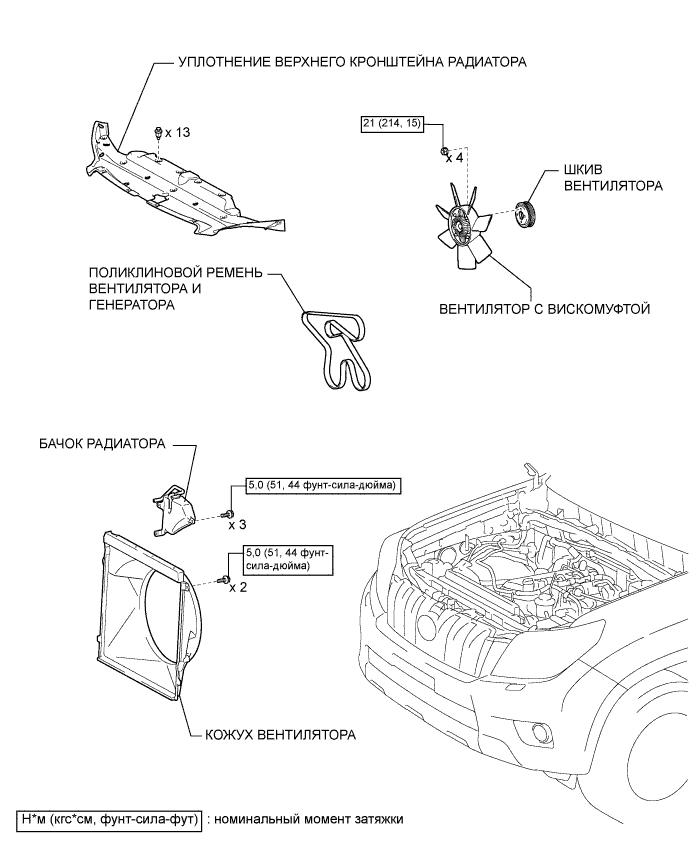 УПЛОТНЕНИЕ ВЕРХНЕГО КРОНШТЕЙНА РАДИАТОРА

x 13

21 (214, 15)

x 4

ШКИВ ВЕНТИЛЯТОРА

ПОЛИКЛИНОВОЙ РЕМЕНЬ ВЕНТИЛЯТОРА И ГЕНЕРАТОРА

ВЕНТИЛЯТОР С ВИСКОМУФТОЙ

БАЧОК РАДИАТОРА

5,0 (51, 44 фунт-сила-дюйма)

x 3

5,0 (51, 44 фунт-сила-дюйма)

x 2

КОЖУХ ВЕНТИЛЯТОРА

Н*м (кгс*см, фунт-сила-фут) : номинальный момент затяжки