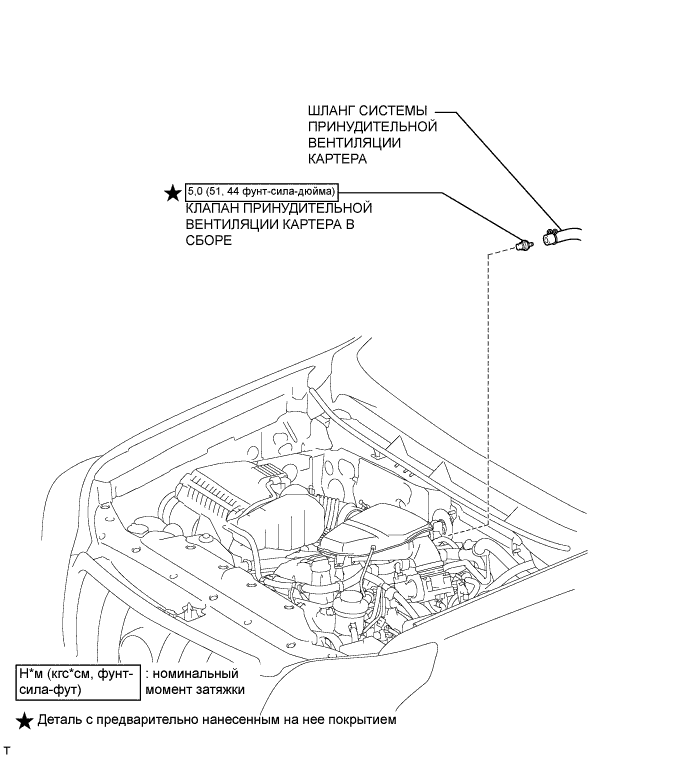 ШЛАНГ СИСТЕМЫ ПРИНУДИТЕЛЬНОЙ ВЕНТИЛЯЦИИ КАРТЕРА

★ 5,0 (51, 44 фунт-сила-дюйма)
КЛАПАН ПРИНУДИТЕЛЬНОЙ ВЕНТИЛЯЦИИ КАРТЕРА В СБОРЕ

Н*м (кгс*см, фунт-сила-фут) : номинальный момент затяжки

★ Деталь с предварительно нанесенным на нее покрытием

T