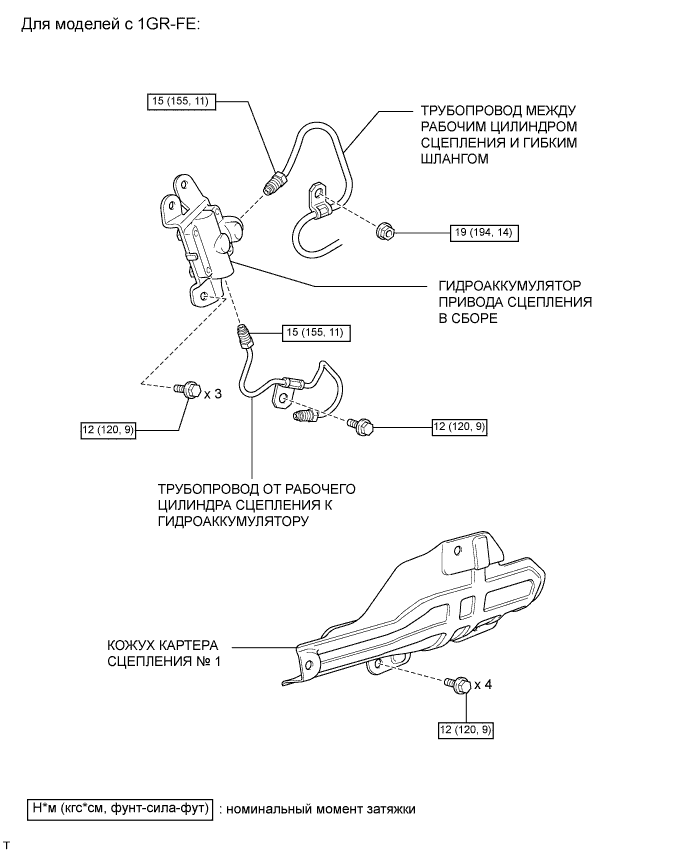 Для моделей с 1GR-FE:

15 (155, 11)

ТРУБОПРОВОД МЕЖДУ РАБОЧИМ ЦИЛИНДРОМ СЦЕПЛЕНИЯ И ГИБКИМ ШЛАНГОМ

19 (194, 14)

ГИДРОАККУМУЛЯТОР ПРИВОДА СЦЕПЛЕНИЯ В СБОРЕ

15 (155, 11)

x 3

12 (120, 9)

12 (120, 9)

ТРУБОПРОВОД ОТ РАБОЧЕГО ЦИЛИНДРА СЦЕПЛЕНИЯ К ГИДРОАККУМУЛЯТОРУ

КОЖУХ КАРТЕРА СЦЕПЛЕНИЯ № 1

x 4

12 (120, 9)

Н*м (кгс*см, фунт-сила-фут) : номинальный момент затяжки

T