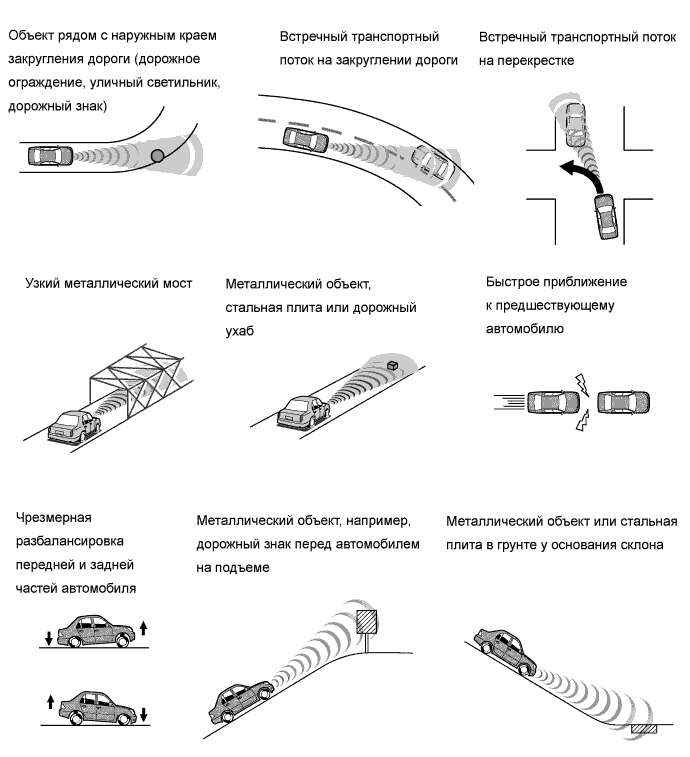 Объект рядом с наружным краем закругления дороги (дорожное ограждение, уличный светильник, дорожный знак)

Встречный транспортный поток на закруглении дороги

Встречный транспортный поток на перекрестке

Узкий металлический мост

Металлический объект, стальная плита или дорожный ухаб

Быстрое приближение к предшествующему автомобилю

Чрезмерная разбалансировка передней и задней частей автомобиля

Металлический объект, например, дорожный знак перед автомобилем на подъеме

Металлический объект или стальная плита в грунте у основания склона