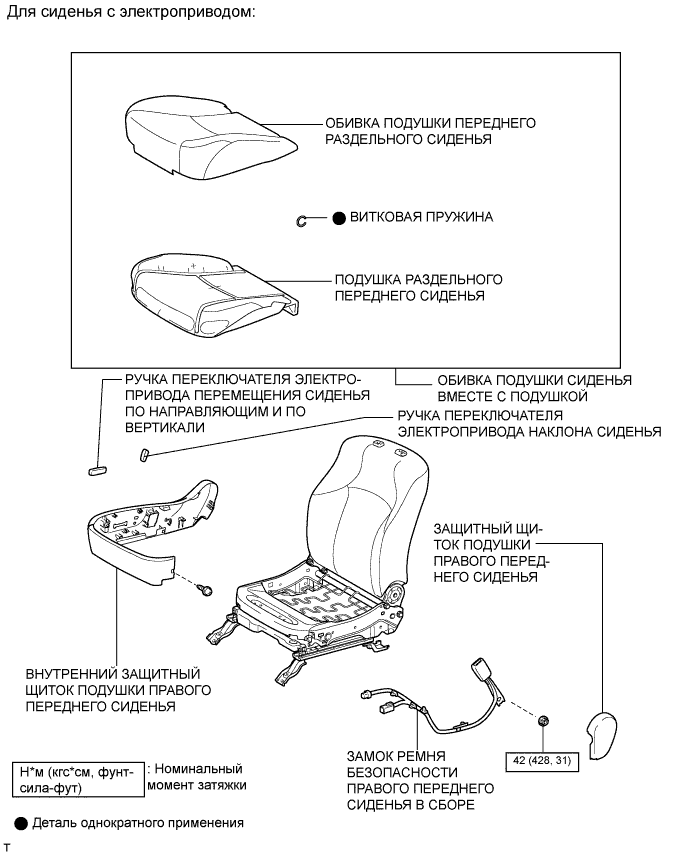 Для сиденья с электроприводом:

ОБИВКА ПОДУШКИ ПЕРЕДНЕГО РАЗДЕЛЬНОГО СИДЕНЬЯ

● ВИТКОВАЯ ПРУЖИНА

ПОДУШКА РАЗДЕЛЬНОГО ПЕРЕДНЕГО СИДЕНЬЯ

РУЧКА ПЕРЕКЛЮЧАТЕЛЯ ЭЛЕКТРОПРИВОДА ПЕРЕМЕЩЕНИЯ СИДЕНЬЯ ПО НАПРАВЛЯЮЩИМ И ПО ВЕРТИКАЛИ

ОБИВКА ПОДУШКИ СИДЕНЬЯ ВМЕСТЕ С ПОДУШКОЙ

РУЧКА ПЕРЕКЛЮЧАТЕЛЯ ЭЛЕКТРОПРИВОДА НАКЛОНА СИДЕНЬЯ

ЗАЩИТНЫЙ ЩИТОК ПОДУШКИ ПРАВОГО ПЕРЕДНЕГО СИДЕНЬЯ

ВНУТРЕННИЙ ЗАЩИТНЫЙ ЩИТОК ПОДУШКИ ПРАВОГО ПЕРЕДНЕГО СИДЕНЬЯ

ЗАМОК РЕМНЯ БЕЗОПАСНОСТИ ПРАВОГО ПЕРЕДНЕГО СИДЕНЬЯ В СБОРЕ

42 (428, 31)

Н*м (кгс*см, фунт-сила-фут) : Номинальный момент затяжки

● Деталь однократного применения

T